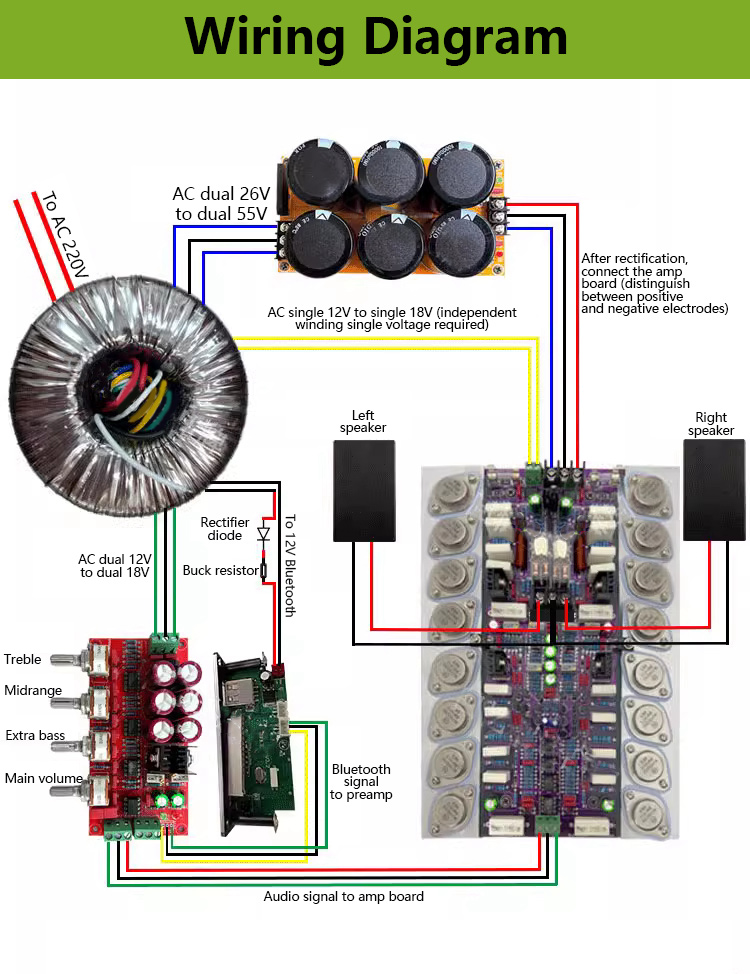 Wiring Diagram

To AC 220V

AC dual 26V to dual 55V

After rectification, connect the amp board (distinguish between positive and negative electrodes)

AC single 12V to single 18V (independent winding single voltage required)

Left speaker

Right speaker

Rectifier diode

Buck resistor

To 12V Bluetooth

AC dual 12V to dual 18V

Treble

Midrange

Extra bass

Main volume

Bluetooth signal to preamp

Audio signal to amp board