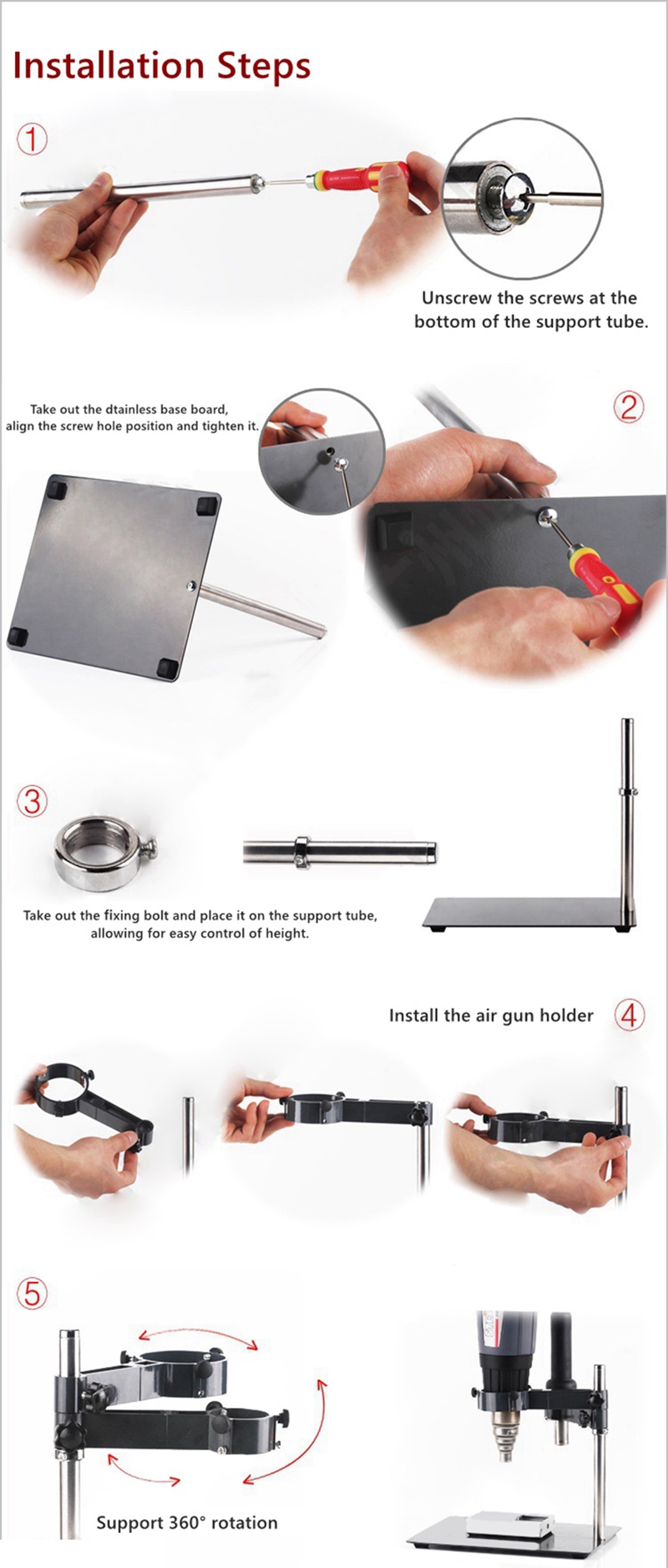 Installation Steps

①

Unscrew the screws at the bottom of the support tube.

Take out the dtainless base board, align the screw hole position and tighten it.

②

③

Take out the fixing bolt and place it on the support tube, allowing for easy control of height.

Install the air gun holder ④

⑤

Support 360° rotation