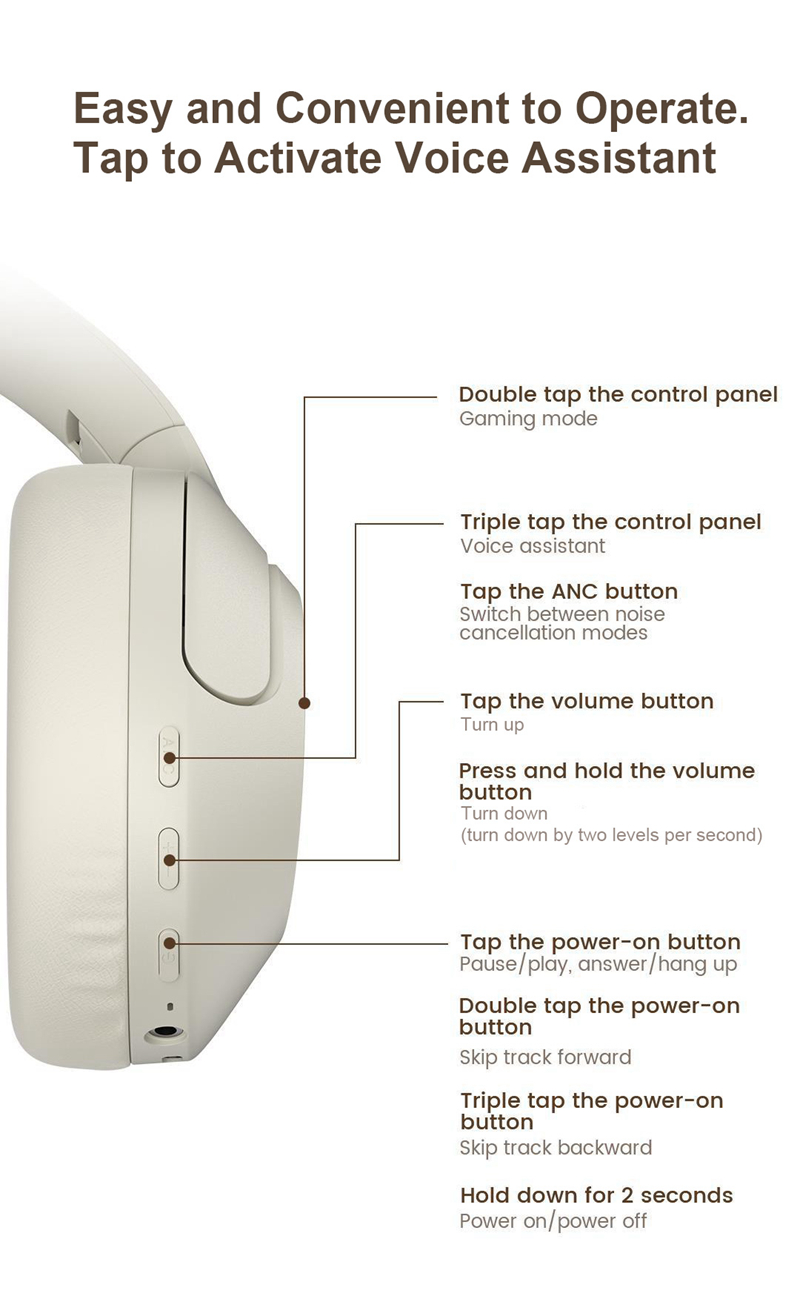 Easy and Convenient to Operate.
Tap to Activate Voice Assistant

Double tap the control panel
Gaming mode

Triple tap the control panel
Voice assistant

Tap the ANC button
Switch between noise cancellation modes

Tap the volume button
Turn up

Press and hold the volume button
Turn down
(turn down by two levels per second)

Tap the power-on button
Pause/play, answer/hang up

Double tap the power-on button
Skip track forward

Triple tap the power-on button
Skip track backward

Hold down for 2 seconds
Power on/power off