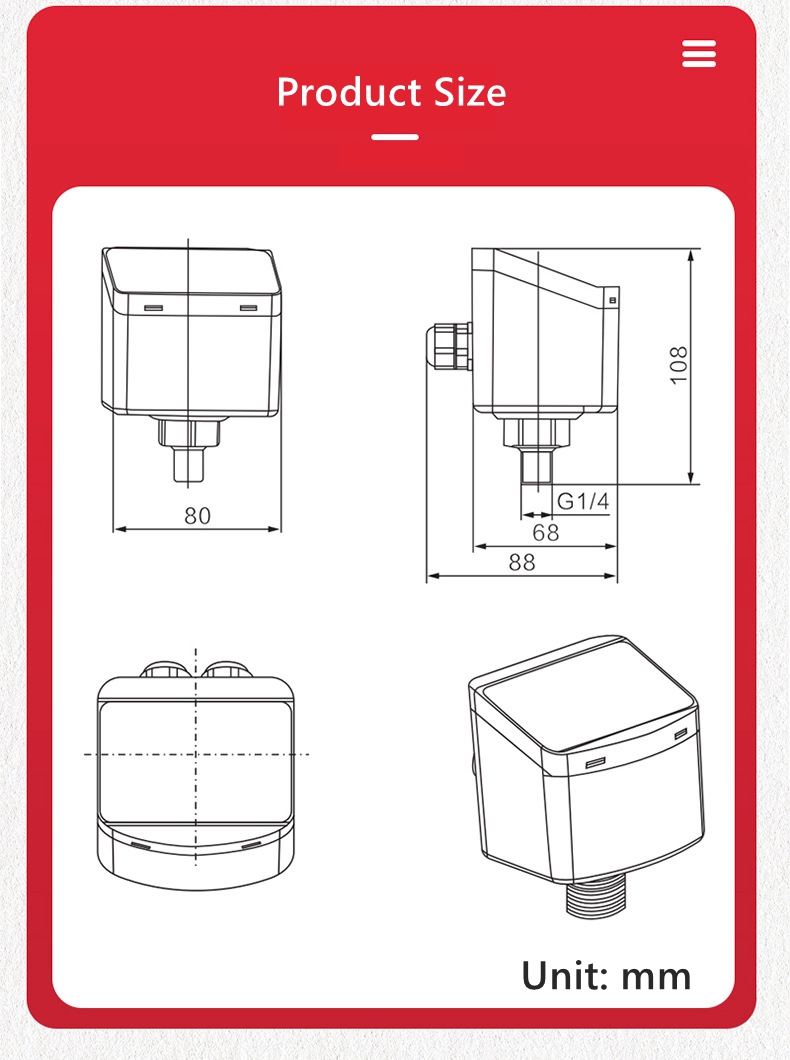 Product Size

80

108

G1/4

68

88

Unit: mm