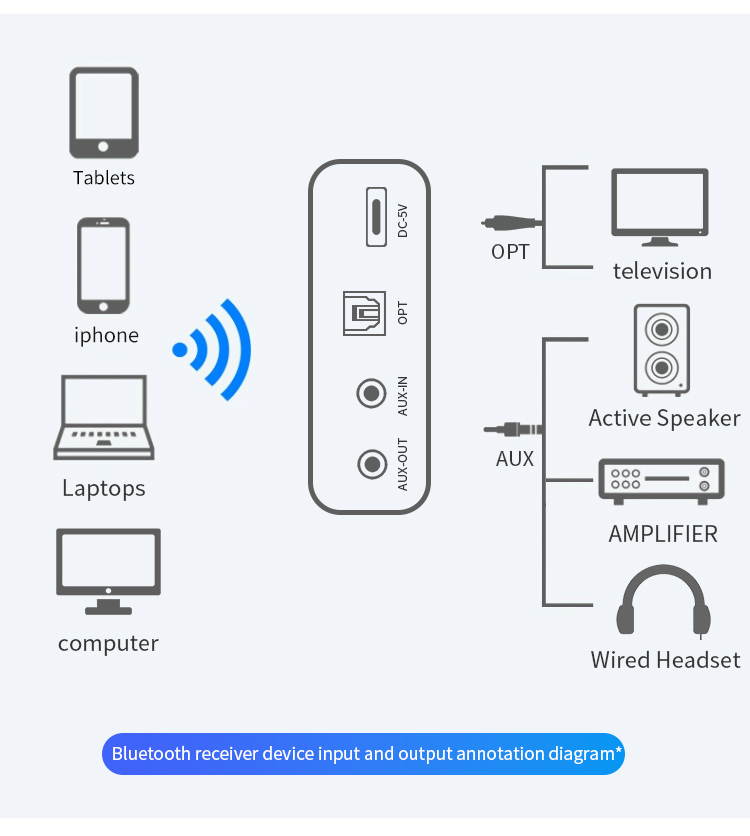 Tablets

iphone

Laptops

computer

DC-5V

OPT

AUX-IN

AUX-OUT

OPT

television

AUX

Active Speaker

AMPLIFIER

Wired Headset

Bluetooth receiver device input and output annotation diagram*