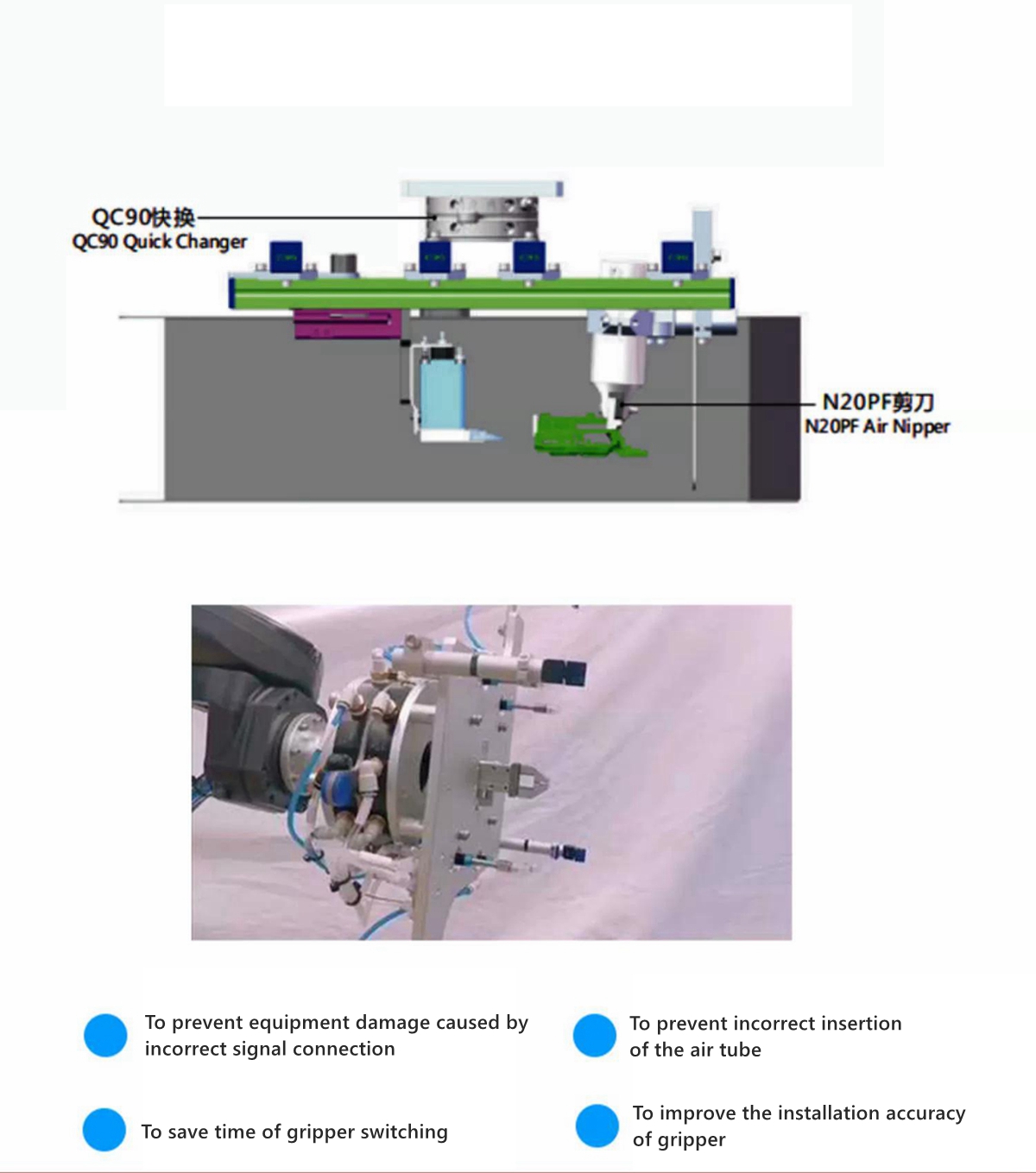 QC90快换
QC90 Quick Changer

N20PF剪刀
N20PF Air Nipper

To prevent equipment damage caused by incorrect signal connection

To prevent incorrect insertion of the air tube

To save time of gripper switching

To improve the installation accuracy of gripper