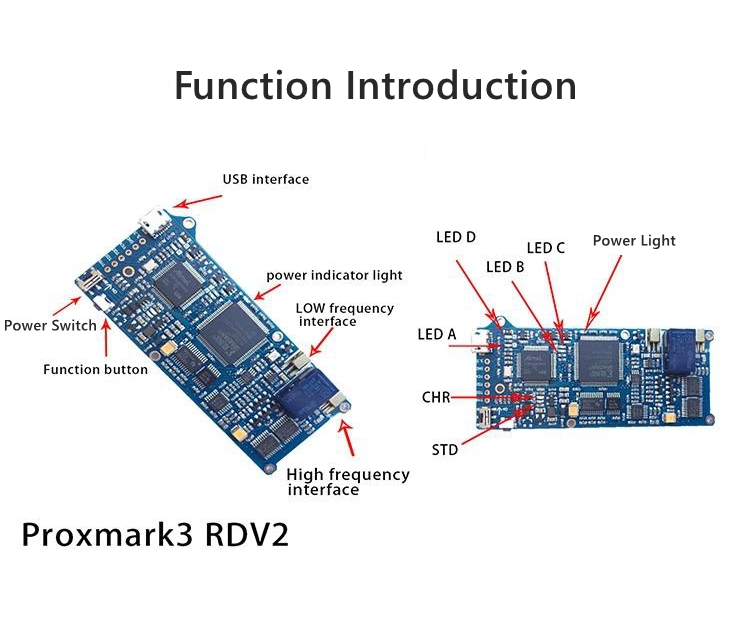 Function Introduction

USB interface

power indicator light

LOW frequency interface

Power Switch

Function button

High frequency interface

LED D

LED C

Power Light

LED B

LED A

CHR

STD

Proxmark3 RDV2