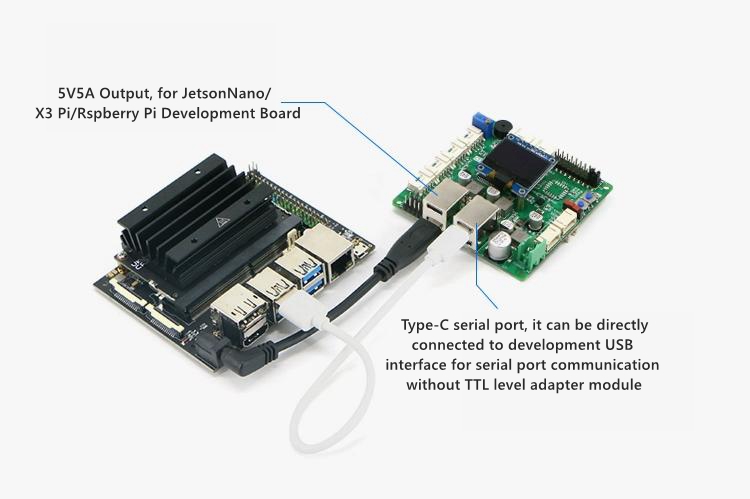 5V5A Output, for JetsonNano/
X3 Pi/Rspberry Pi Development Board

Type-C serial port, it can be directly connected to development USB interface for serial port communication without TTL level adapter module