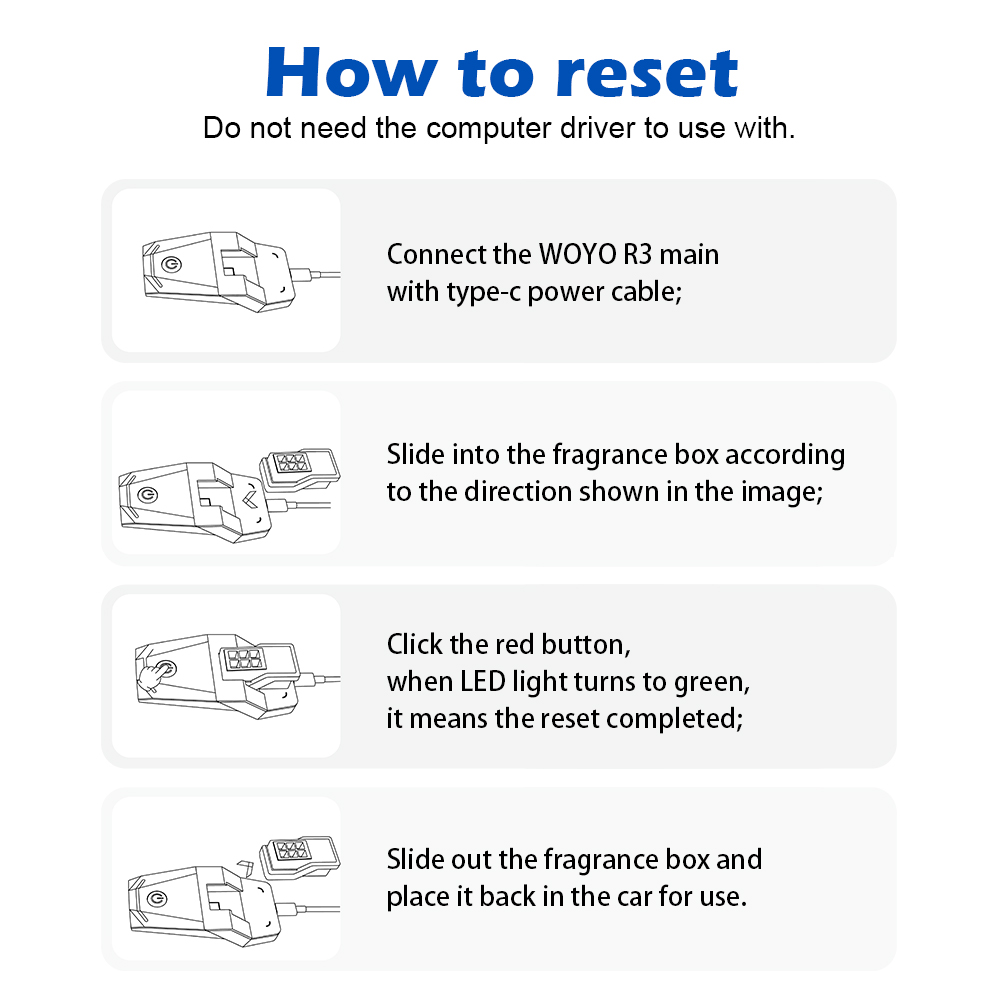 How to reset
Do not need the computer driver to use with.

Connect the WOYO R3 main with type-c power cable;

Slide into the fragrance box according to the direction shown in the image;

Click the red button, when LED light turns to green, it means the reset completed;

Slide out the fragrance box and place it back in the car for use.