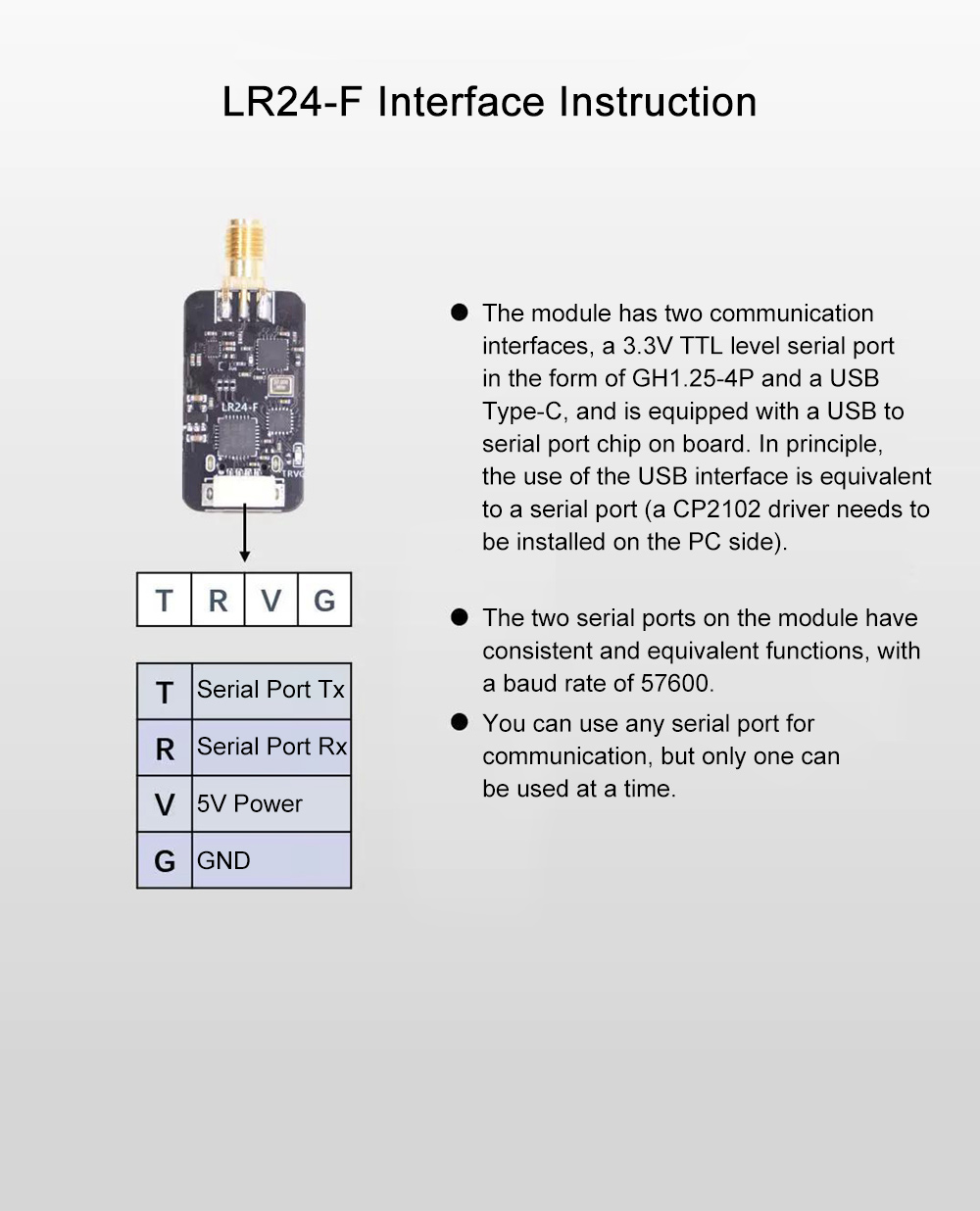 LR24-F Interface Instruction

LR24-F

TRVG

| T | R | V | G |
|---|---|---|---|

| T | Serial Port Tx |
|---|---|
| R | Serial Port Rx |
| V | 5V Power |
| G | GND |

● The module has two communication interfaces, a 3.3V TTL level serial port in the form of GH1.25-4P and a USB Type-C, and is equipped with a USB to serial port chip on board. In principle, the use of the USB interface is equivalent to a serial port (a CP2102 driver needs to be installed on the PC side).

● The two serial ports on the module have consistent and equivalent functions, with a baud rate of 57600.

● You can use any serial port for communication, but only one can be used at a time.