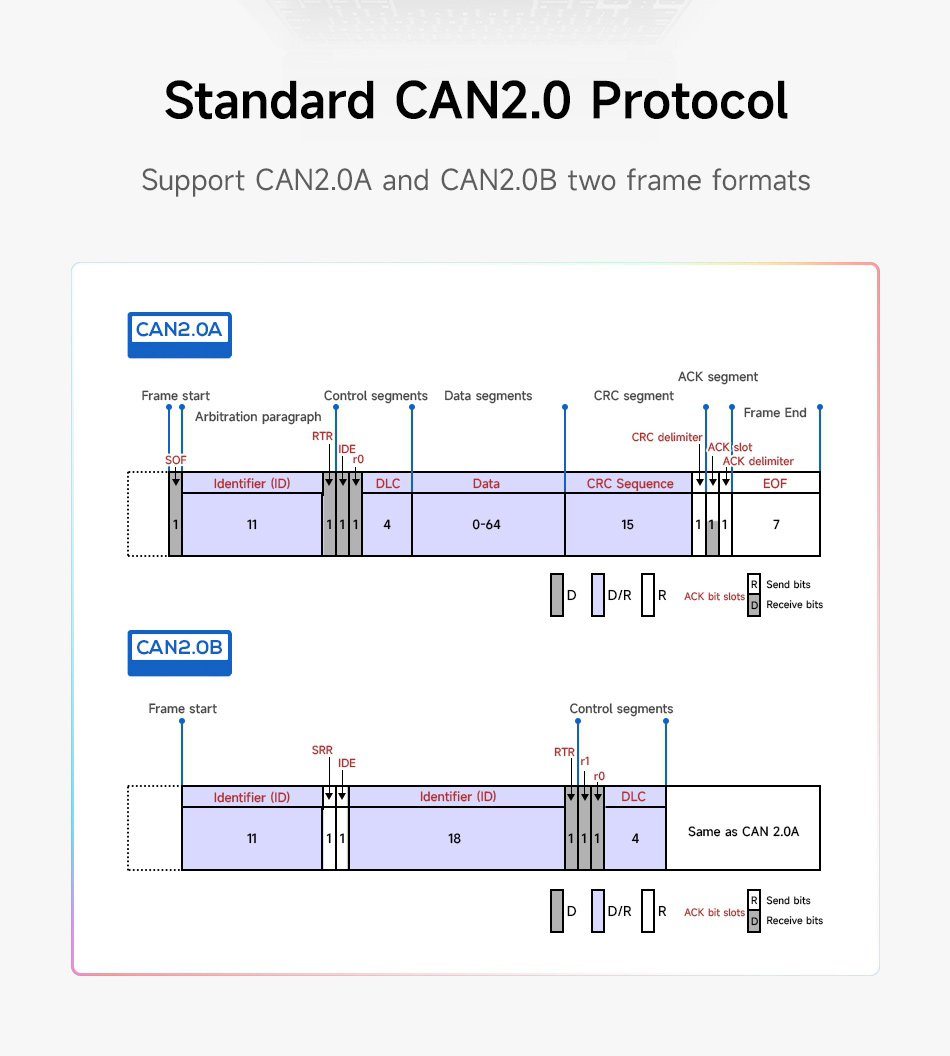 Standard CAN2.0 Protocol

Support CAN2.0A and CAN2.0B two frame formats

CAN2.0A

Frame start
Arbitration paragraph
Control segments
Data segments
CRC segment
ACK segment
Frame End

SOF
RTR
IDE
r0
CRC delimiter
ACK slot
ACK delimiter

| | Identifier (ID) | | | | DLC | Data | CRC Sequence | | | | EOF |
|---|---|---|---|---|---|---|---|---|---|---|---|
| 1 | 11 | 1 | 1 | 1 | 4 | 0-64 | 15 | 1 | 1 | 1 | 7 |

D
D/R
R
ACK bit slots
R Send bits
D Receive bits

CAN2.0B

Frame start
Control segments

SRR
IDE
RTR
r1
r0

| Identifier (ID) | | | Identifier (ID) | | | | DLC | |
|---|---|---|---|---|---|---|---|---|
| 11 | 1 | 1 | 18 | 1 | 1 | 1 | 4 | Same as CAN 2.0A |

D
D/R
R
ACK bit slots
R Send bits
D Receive bits