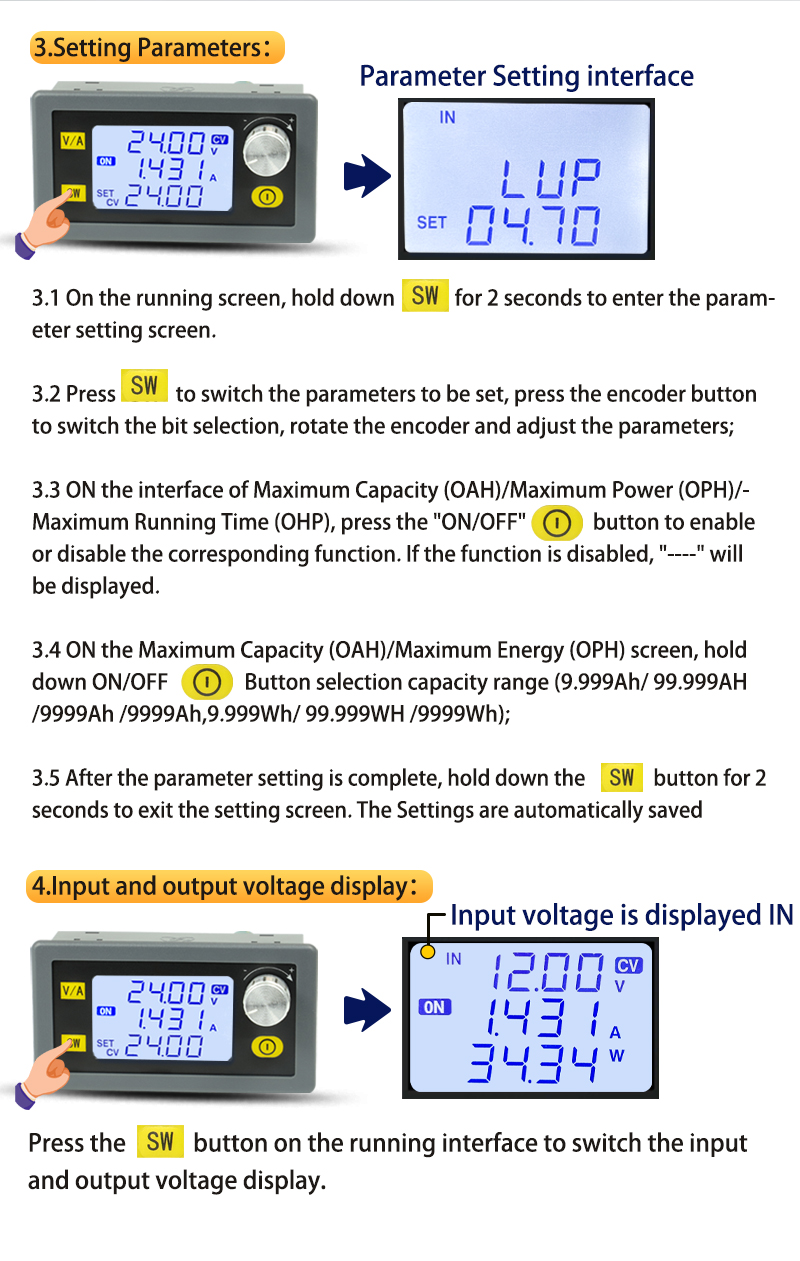 3.Setting Parameters:

V/A 24.00 CV V
ON 1.431 A
SW SET CV 24.00

Parameter Setting interface

IN
LUP
SET 04.70

3.1 On the running screen, hold down SW for 2 seconds to enter the parameter setting screen.

3.2 Press SW to switch the parameters to be set, press the encoder button to switch the bit selection, rotate the encoder and adjust the parameters;

3.3 ON the interface of Maximum Capacity (OAH)/Maximum Power (OPH)/-Maximum Running Time (OHP), press the "ON/OFF" button to enable or disable the corresponding function. If the function is disabled, "----" will be displayed.

3.4 ON the Maximum Capacity (OAH)/Maximum Energy (OPH) screen, hold down ON/OFF Button selection capacity range (9.999Ah/ 99.999AH /9999Ah /9999Ah,9.999Wh/ 99.999WH /9999Wh);

3.5 After the parameter setting is complete, hold down the SW button for 2 seconds to exit the setting screen. The Settings are automatically saved

4.Input and output voltage display:

V/A 24.00 CV V
ON 1.431 A
SW SET CV 24.00

Input voltage is displayed IN

IN 12.00 CV V
ON 1.431 A
34.34 W

Press the SW button on the running interface to switch the input and output voltage display.