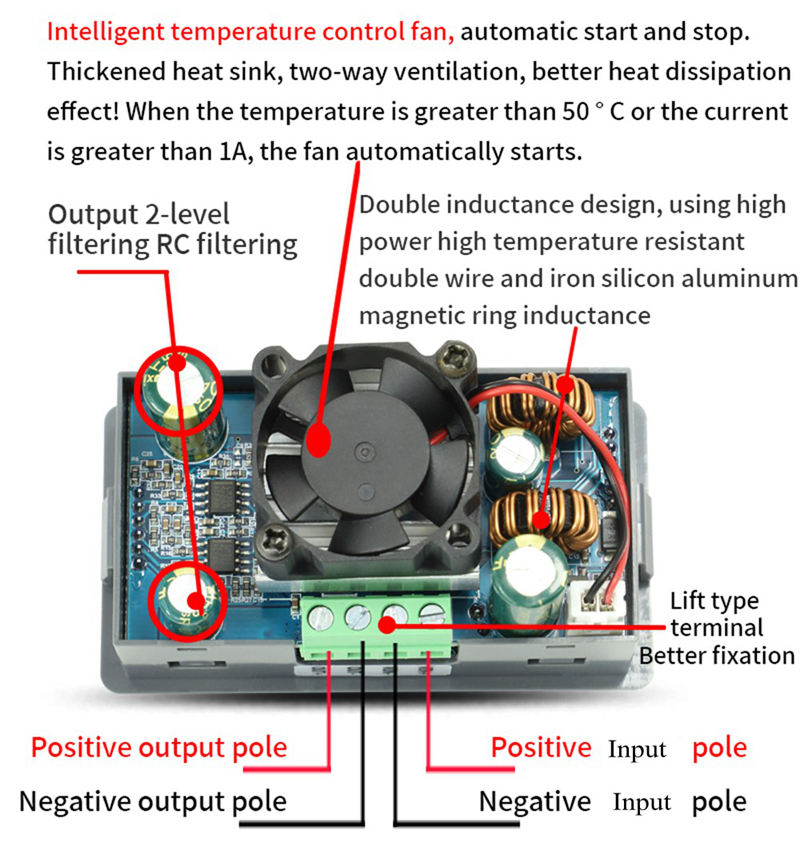 Intelligent temperature control fan, automatic start and stop. Thickened heat sink, two-way ventilation, better heat dissipation effect! When the temperature is greater than 50 ° C or the current is greater than 1A, the fan automatically starts.

Output 2-level filtering RC filtering

Double inductance design, using high power high temperature resistant double wire and iron silicon aluminum magnetic ring inductance

Lift type terminal Better fixation

Positive output pole

Negative output pole

Positive Input pole

Negative Input pole