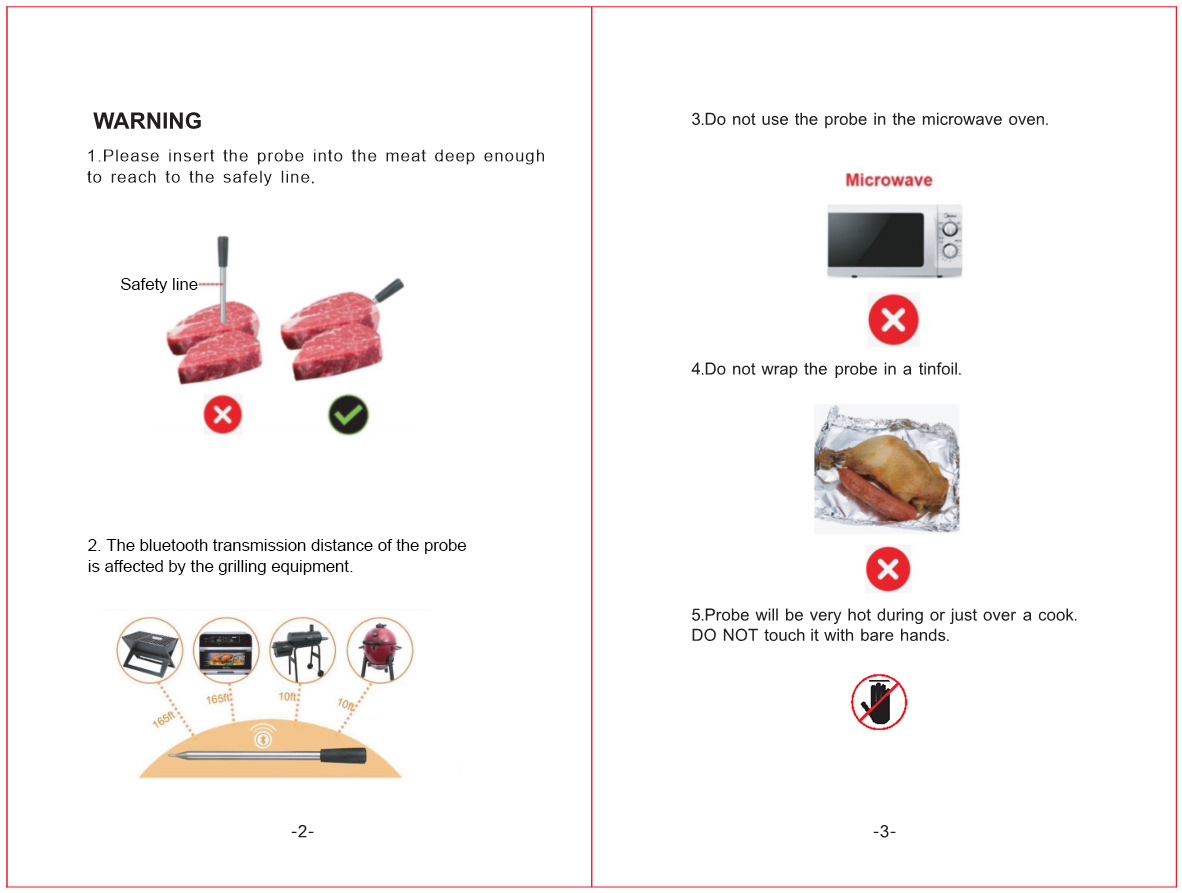 WARNING

1.Please insert the probe into the meat deep enough to reach to the safely line.

Safety line

2. The bluetooth transmission distance of the probe is affected by the grilling equipment.

165ft

165ft

10ft

10ft

-2-

3.Do not use the probe in the microwave oven.

Microwave

4.Do not wrap the probe in a tinfoil.

5.Probe will be very hot during or just over a cook. DO NOT touch it with bare hands.

-3-