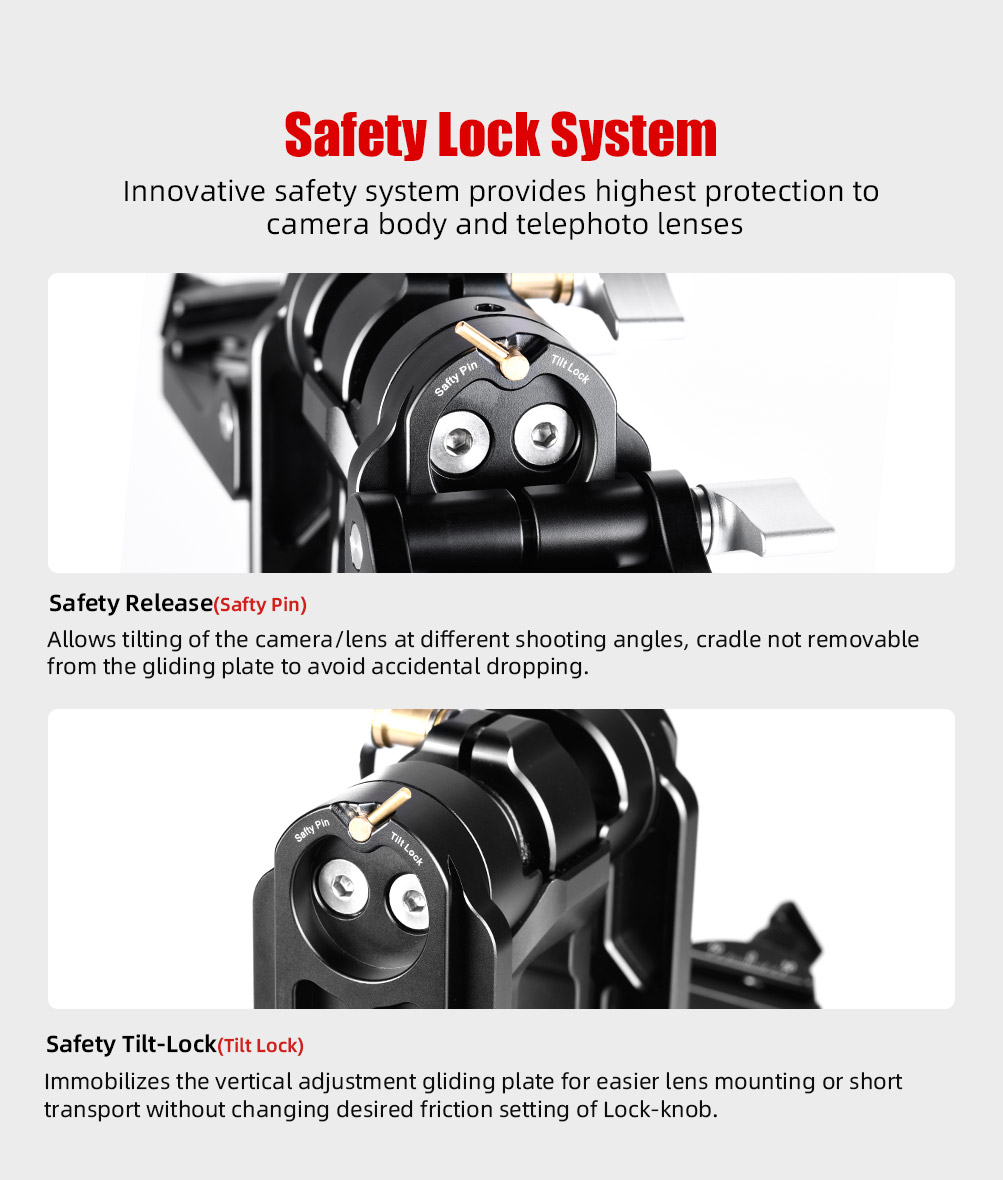 Safety Lock System

Innovative safety system provides highest protection to camera body and telephoto lenses

Safty Pin
Tilt Lock

Safety Release(Safty Pin)

Allows tilting of the camera/lens at different shooting angles, cradle not removable from the gliding plate to avoid accidental dropping.

Safty Pin
Tilt Lock

Safety Tilt-Lock(Tilt Lock)

Immobilizes the vertical adjustment gliding plate for easier lens mounting or short transport without changing desired friction setting of Lock-knob.