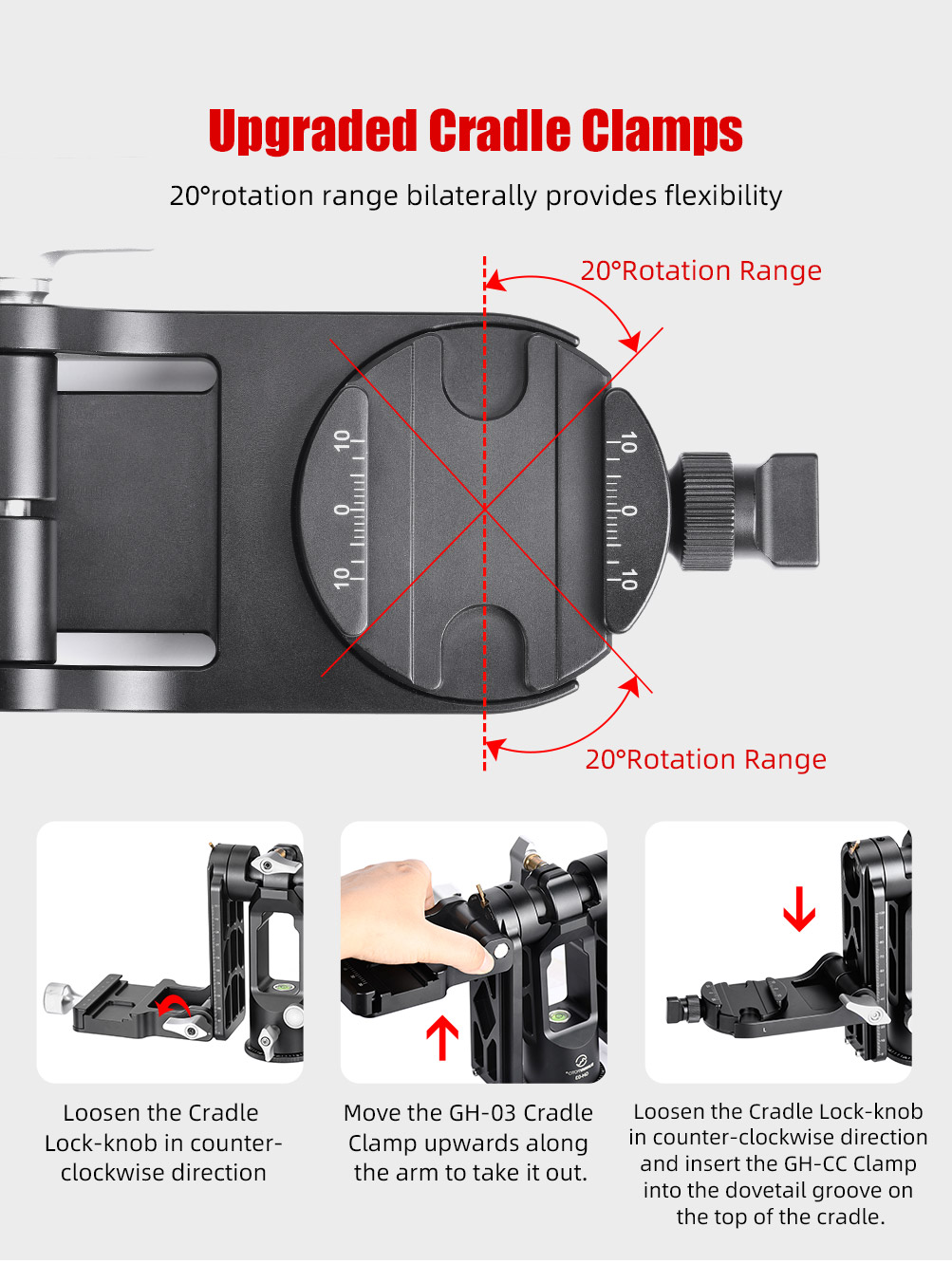 Upgraded Cradle Clamps

20°rotation range bilaterally provides flexibility

20°Rotation Range

10
0
10

10
0
10

20°Rotation Range

Loosen the Cradle Lock-knob in counter-clockwise direction

Move the GH-03 Cradle Clamp upwards along the arm to take it out.

Loosen the Cradle Lock-knob in counter-clockwise direction and insert the GH-CC Clamp into the dovetail groove on the top of the cradle.