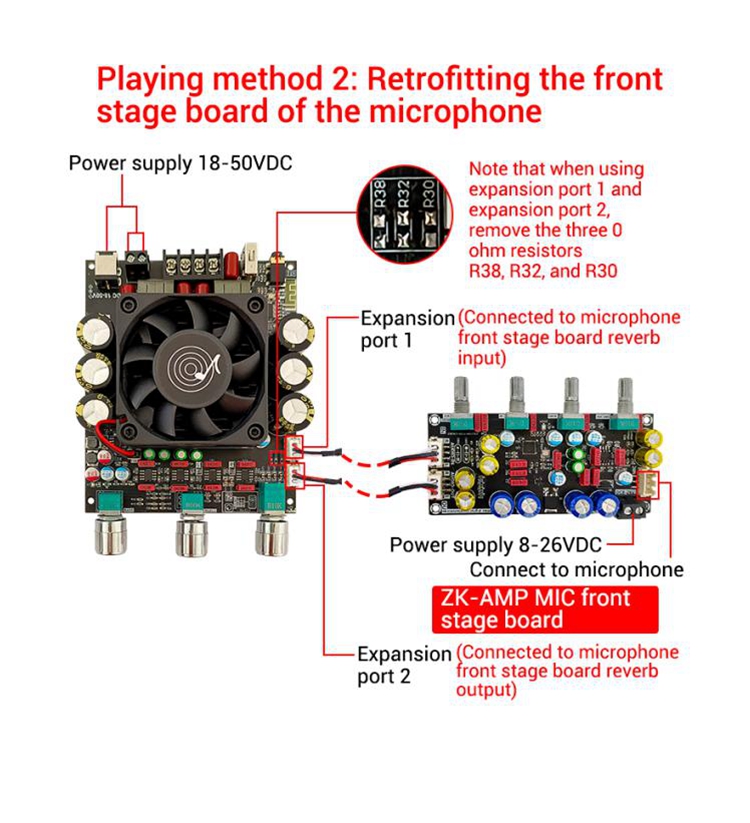 Playing method 2: Retrofitting the front stage board of the microphone

Power supply 18-50VDC

R38 R32 R30

Note that when using expansion port 1 and expansion port 2, remove the three 0 ohm resistors R38, R32, and R30

Expansion port 1 (Connected to microphone front stage board reverb input)

Power supply 8-26VDC

Connect to microphone

ZK-AMP MIC front stage board

Expansion port 2 (Connected to microphone front stage board reverb output)