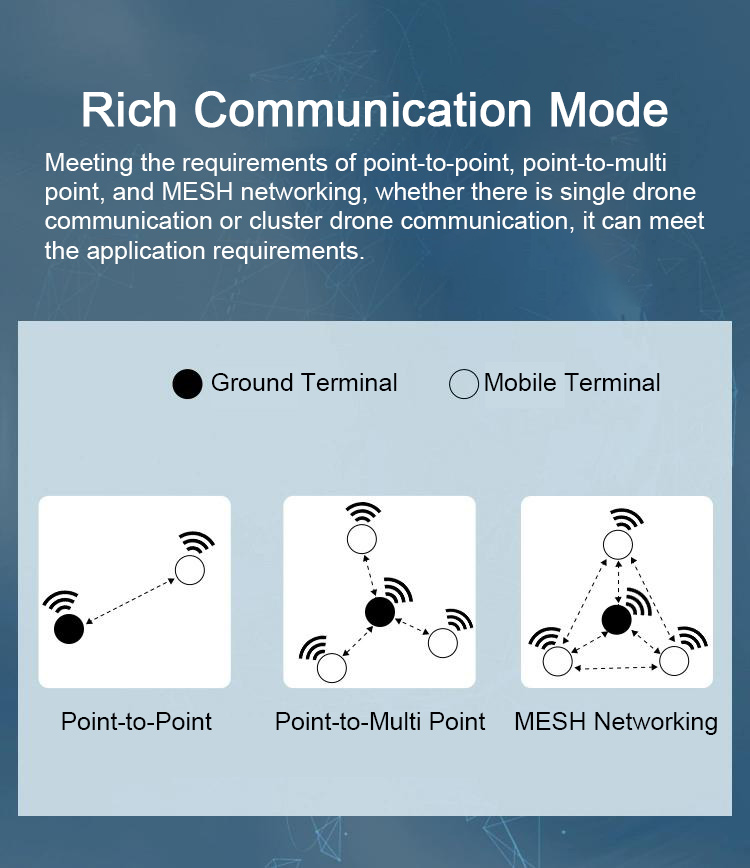 Rich Communication Mode

Meeting the requirements of point-to-point, point-to-multi point, and MESH networking, whether there is single drone communication or cluster drone communication, it can meet the application requirements.

Ground Terminal Mobile Terminal

Point-to-Point

Point-to-Multi Point

MESH Networking