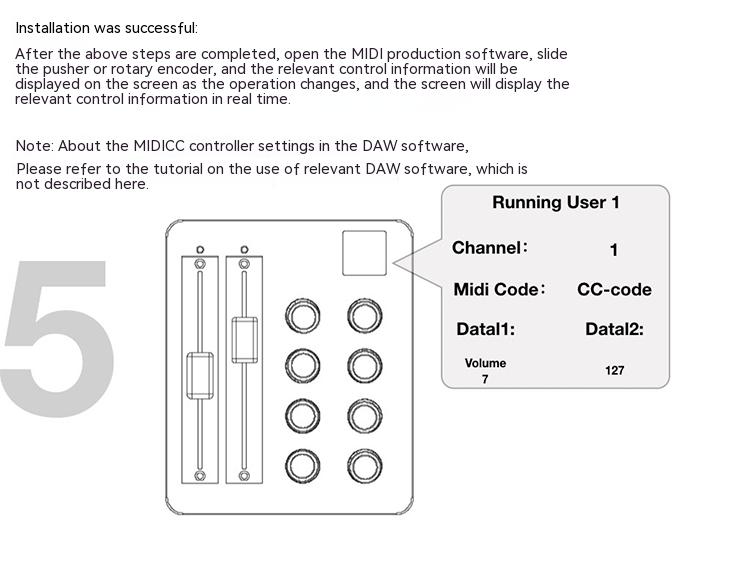 Installation was successful:

After the above steps are completed, open the MIDI production software, slide the pusher or rotary encoder, and the relevant control information will be displayed on the screen as the operation changes, and the screen will display the relevant control information in real time.

Note: About the MIDICC controller settings in the DAW software,

Please refer to the tutorial on the use of relevant DAW software, which is not described here.

5

Running User 1

Channel: 1

Midi Code: CC-code

Datal1: Datal2:

Volume
7

127