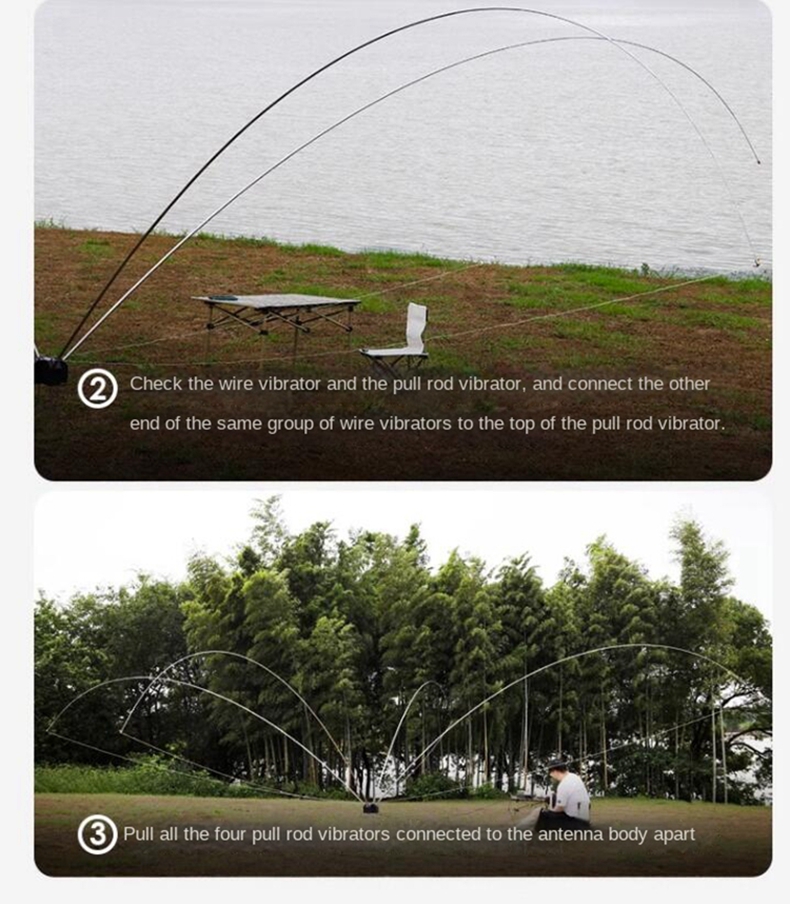 ② Check the wire vibrator and the pull rod vibrator, and connect the other end of the same group of wire vibrators to the top of the pull rod vibrator.

③ Pull all the four pull rod vibrators connected to the antenna body apart