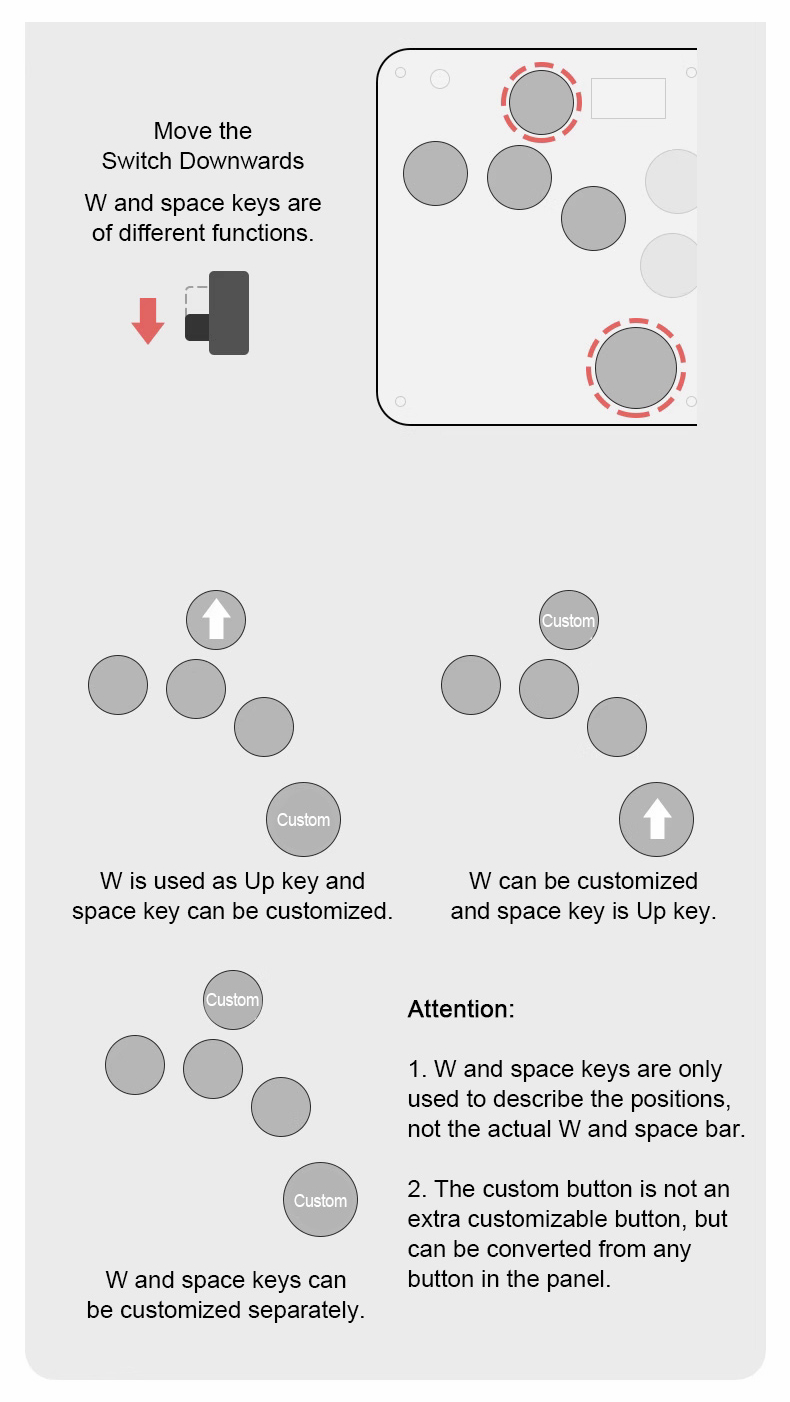 Move the Switch Downwards

W and space keys are of different functions.

Custom

W is used as Up key and space key can be customized.

Custom

W can be customized and space key is Up key.

Custom

Custom

W and space keys can be customized separately.

Attention:

1. W and space keys are only used to describe the positions, not the actual W and space bar.

2. The custom button is not an extra customizable button, but can be converted from any button in the panel.