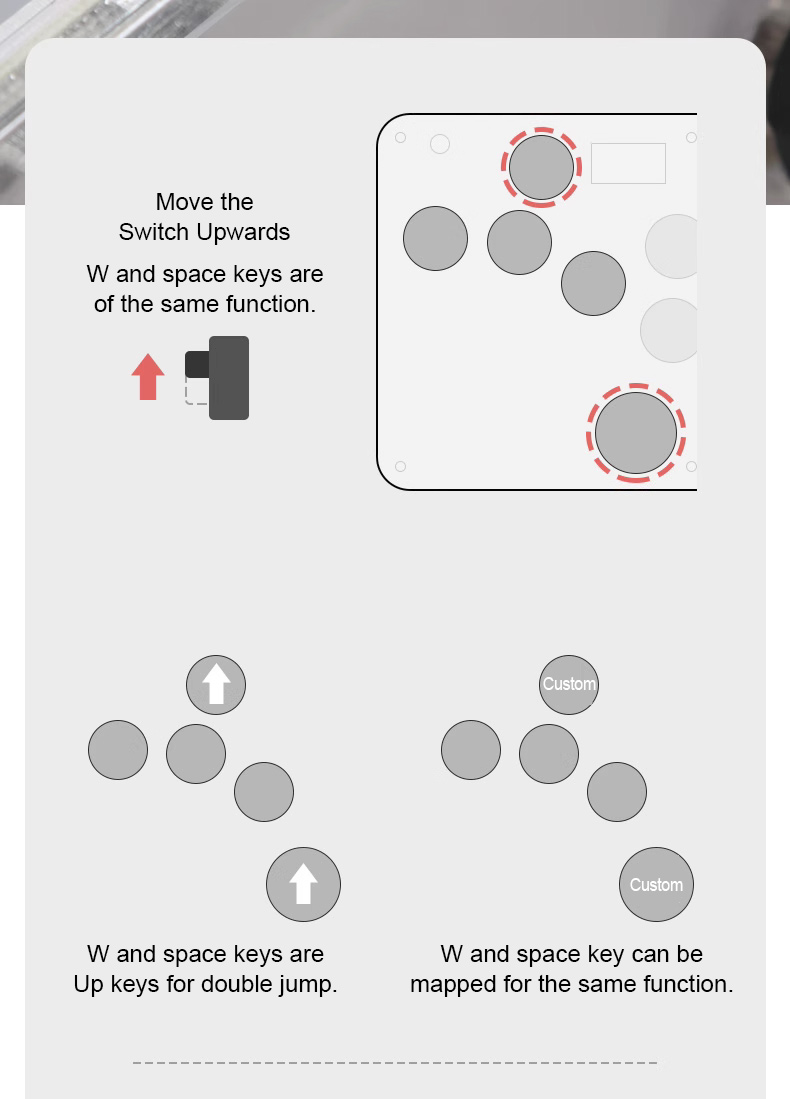 Move the Switch Upwards

W and space keys are of the same function.

Custom

Custom

W and space keys are Up keys for double jump.

W and space key can be mapped for the same function.