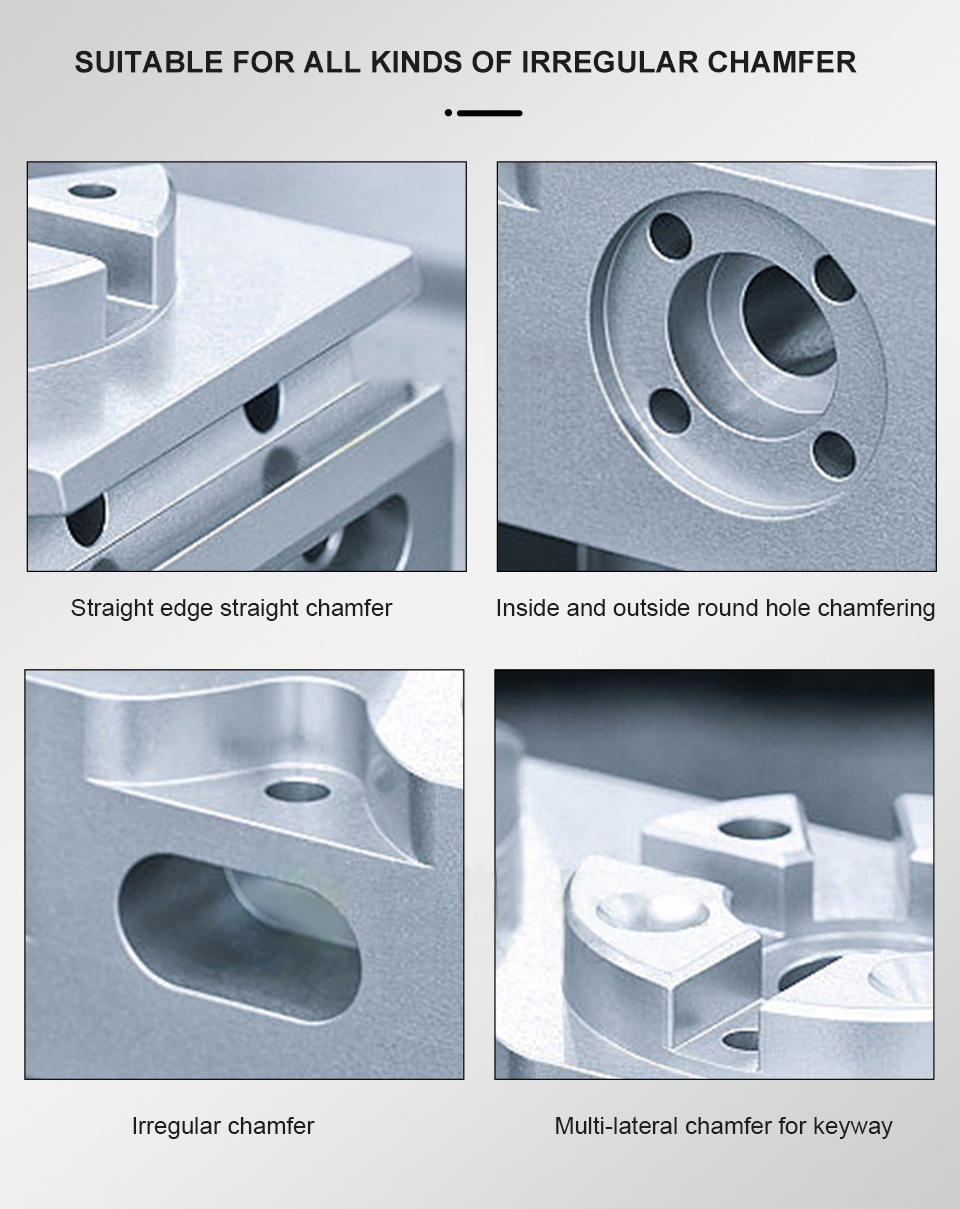 SUITABLE FOR ALL KINDS OF IRREGULAR CHAMFER

Straight edge straight chamfer

Inside and outside round hole chamfering

Irregular chamfer

Multi-lateral chamfer for keyway