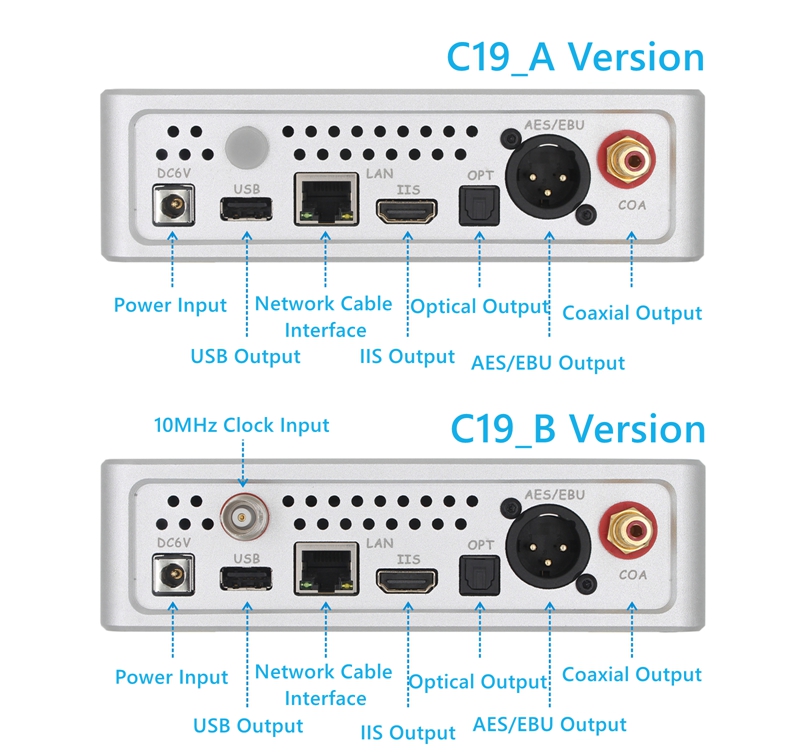 C19_A Version

DC6V
USB
LAN
IIS
OPT
AES/EBU
COA

Power Input
USB Output
Network Cable Interface
IIS Output
Optical Output
AES/EBU Output
Coaxial Output

10MHz Clock Input

C19_B Version

DC6V
USB
LAN
IIS
OPT
AES/EBU
COA

Power Input
USB Output
Network Cable Interface
IIS Output
Optical Output
AES/EBU Output
Coaxial Output