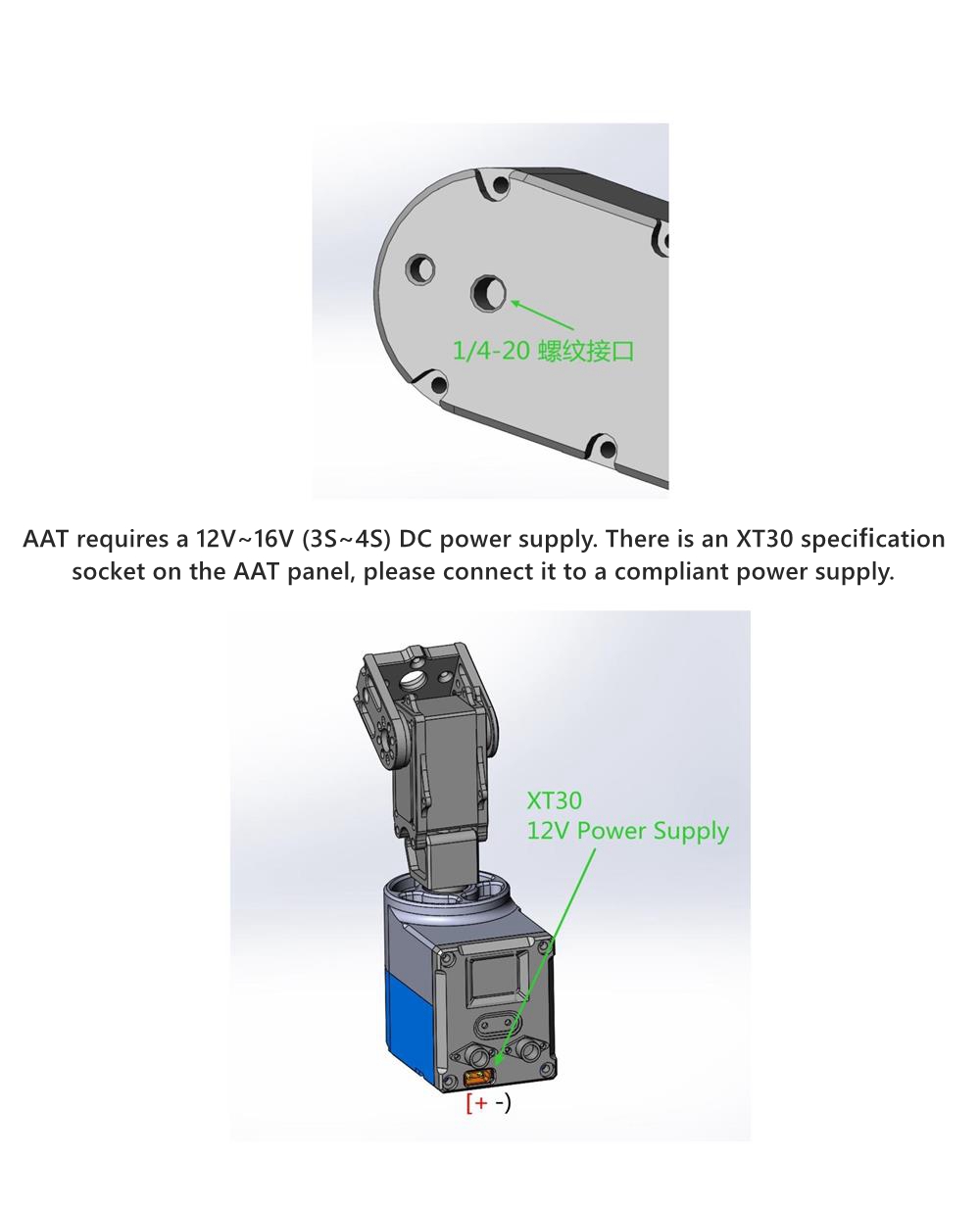 1/4-20 螺纹接口

AAT requires a 12V~16V (3S~4S) DC power supply. There is an XT30 specification socket on the AAT panel, please connect it to a compliant power supply.

XT30
12V Power Supply

[+ -)