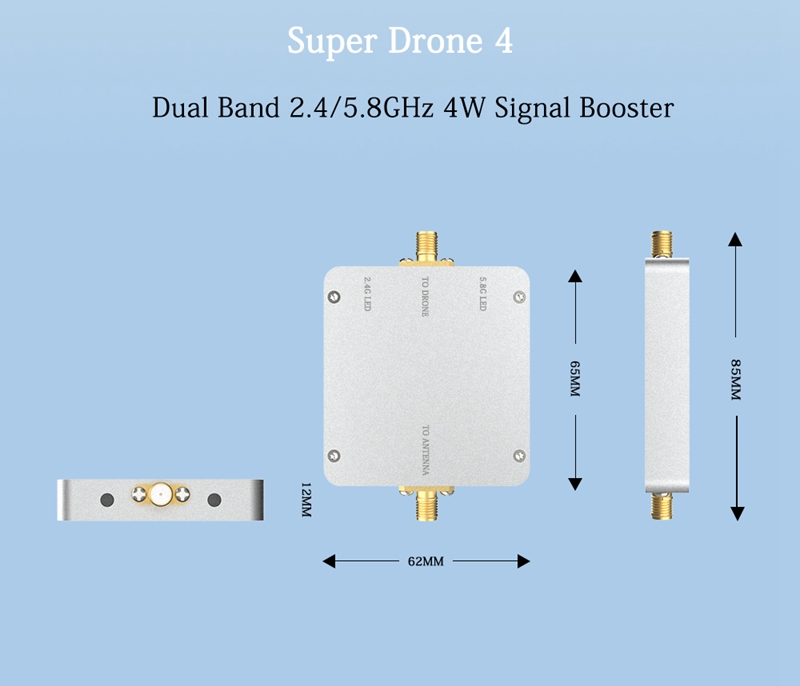 Super Drone 4

Dual Band 2.4/5.8GHz 4W Signal Booster

2.4G LED

TO DRONE

5.8G LED

TO ANTENNA

65MM

85MM

12MM

62MM