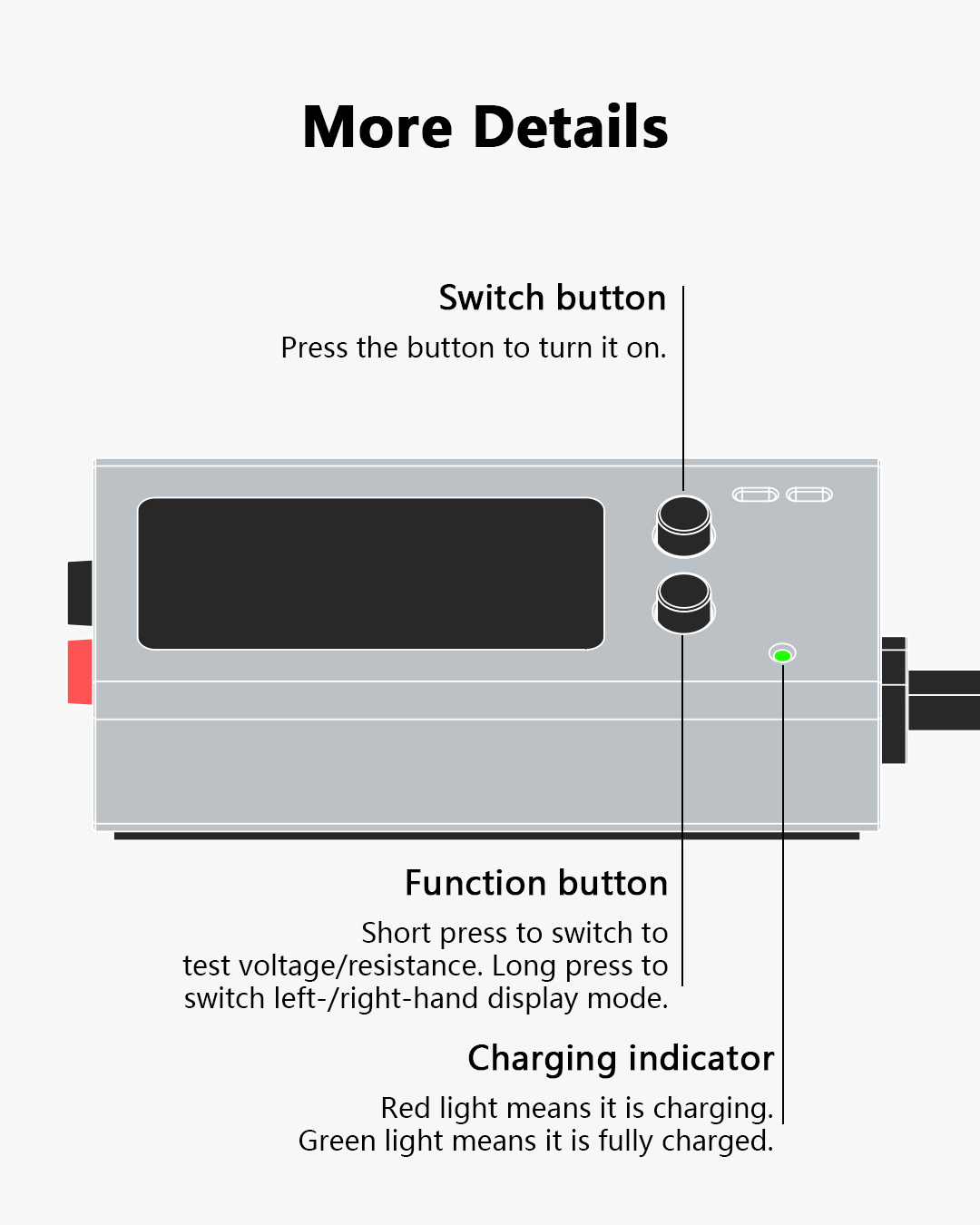 More Details

Switch button

Press the button to turn it on.

Function button

Short press to switch to test voltage/resistance. Long press to switch left-/right-hand display mode.

Charging indicator

Red light means it is charging. Green light means it is fully charged.