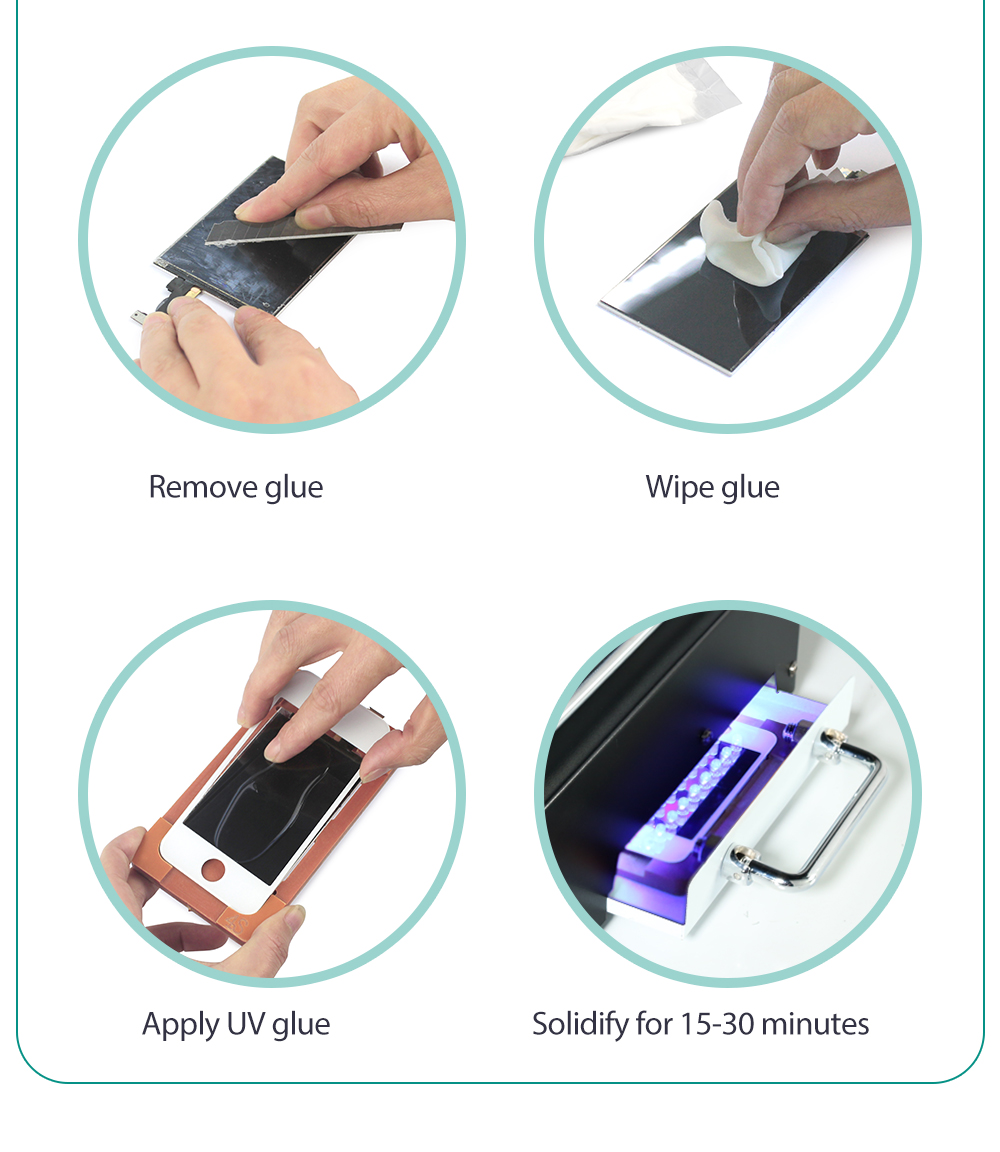 Remove glue

Wipe glue

Apply UV glue

Solidify for 15-30 minutes