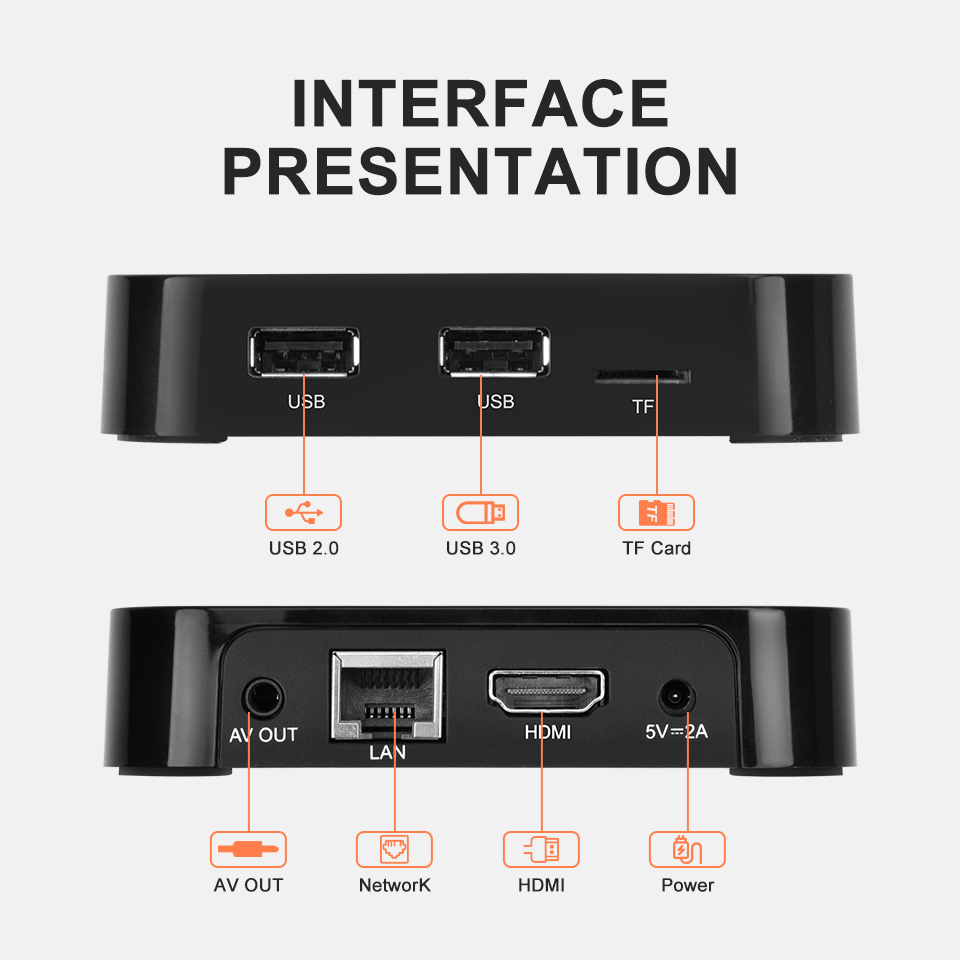 INTERFACE PRESENTATION

USB

USB

TF

USB 2.0

USB 3.0

TF

TF Card

AV OUT

LAN

HDMI

5V⎓2A

AV OUT

NetworK

HDMI

Power