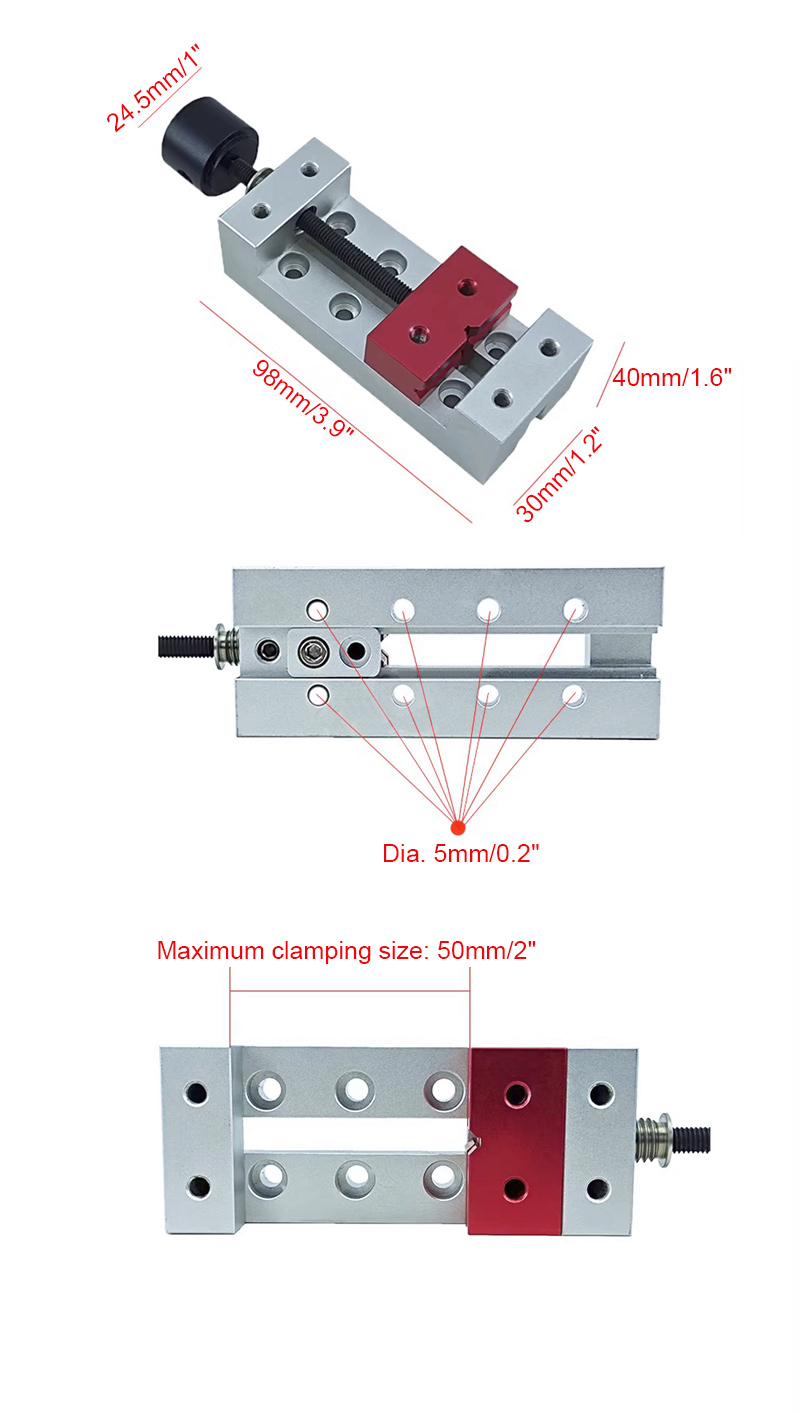 24.5mm/1"

98mm/3.9"

40mm/1.6"

30mm/1.2"

Dia. 5mm/0.2"

Maximum clamping size: 50mm/2"