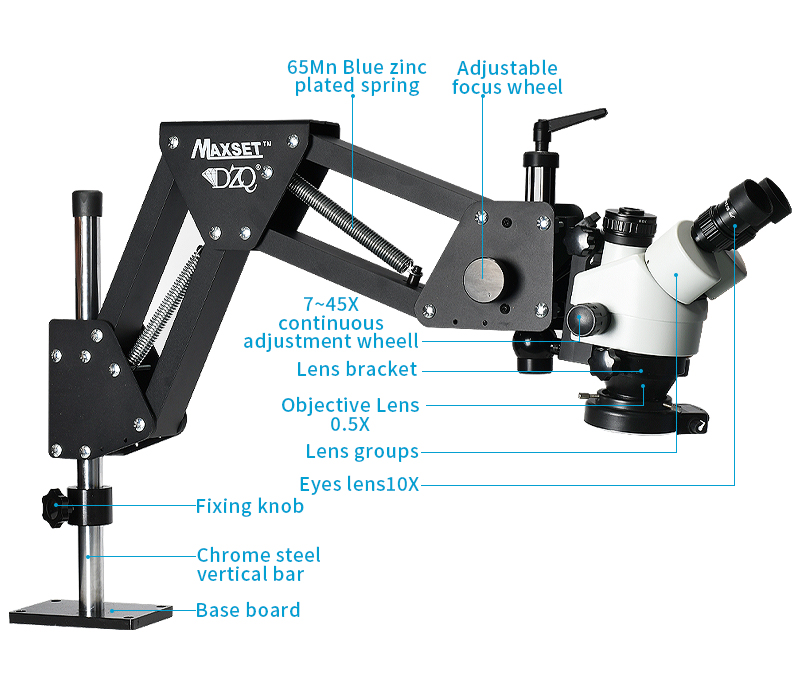 65Mn Blue zinc plated spring

Adjustable focus wheel

MAXSET™

DZQ®

7~45X continuous adjustment wheell

Lens bracket

Objective Lens 0.5X

Lens groups

Eyes lens10X

Fixing knob

Chrome steel vertical bar

Base board