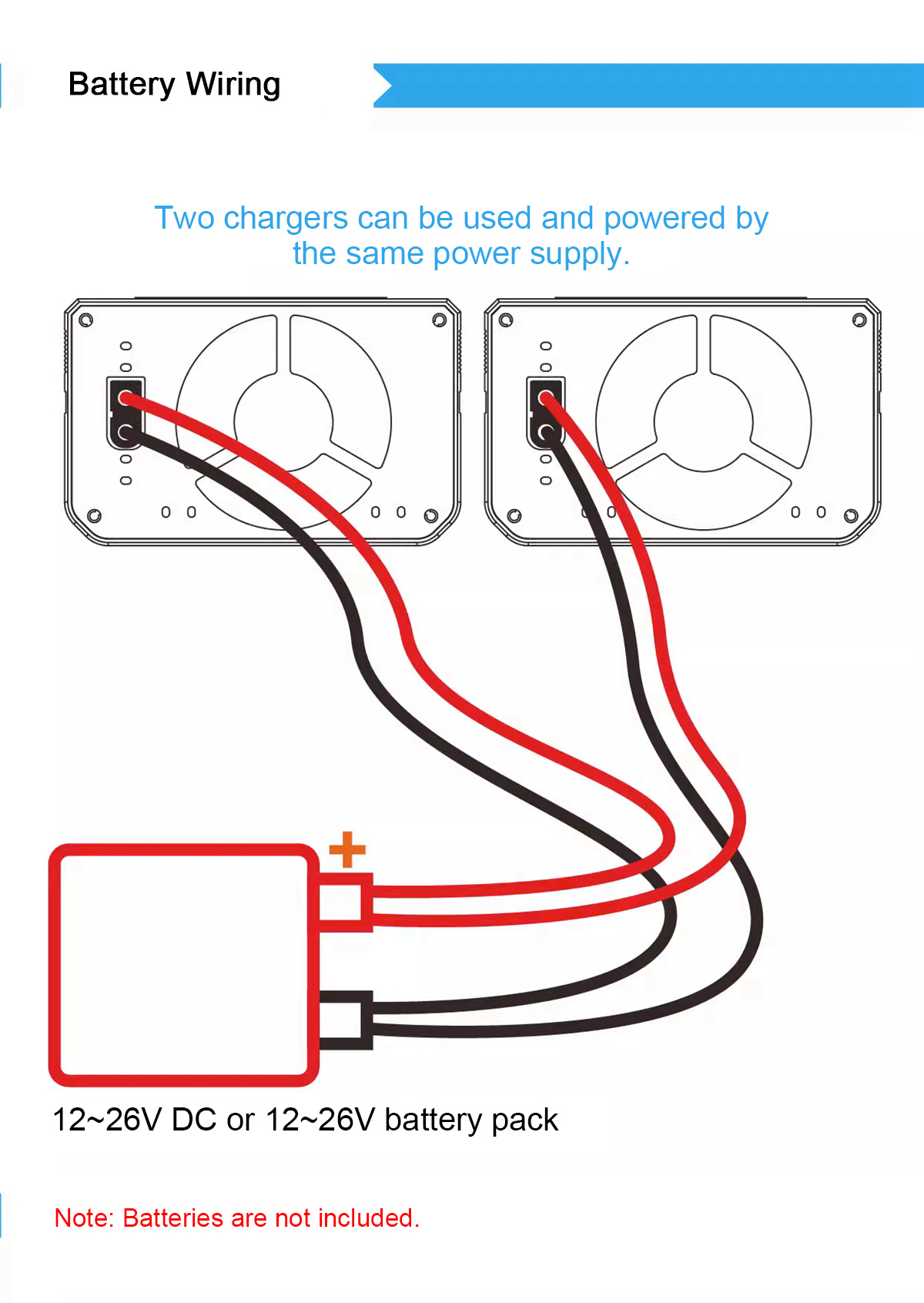 Battery Wiring

Two chargers can be used and powered by the same power supply.

+

12~26V DC or 12~26V battery pack

Note: Batteries are not included.