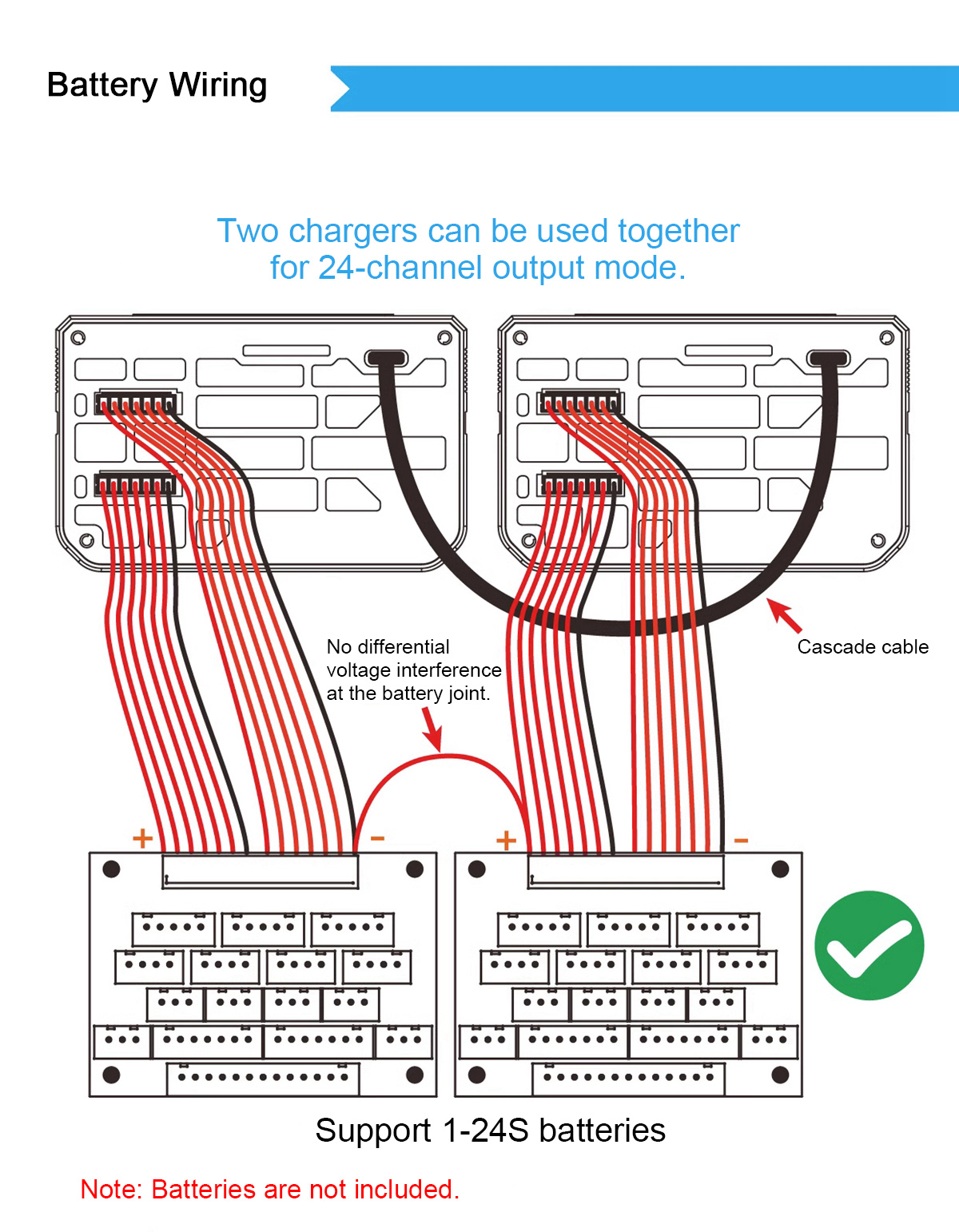 Battery Wiring

Two chargers can be used together for 24-channel output mode.

No differential voltage interference at the battery joint.

Cascade cable

+ - + -

Support 1-24S batteries

Note: Batteries are not included.