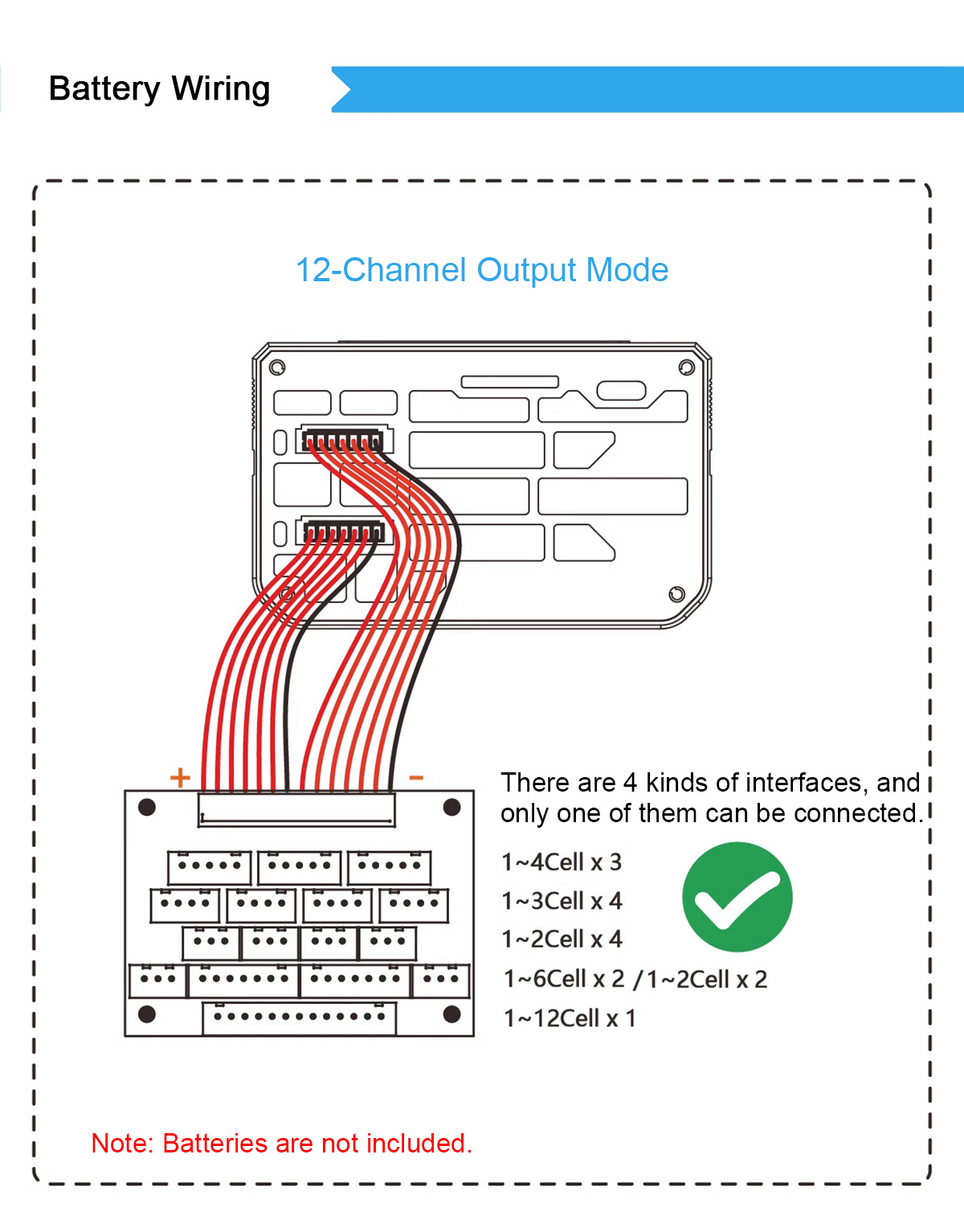 Battery Wiring

12-Channel Output Mode

+

-

There are 4 kinds of interfaces, and only one of them can be connected.

1~4Cell x 3

1~3Cell x 4

1~2Cell x 4

1~6Cell x 2 / 1~2Cell x 2

1~12Cell x 1

Note: Batteries are not included.