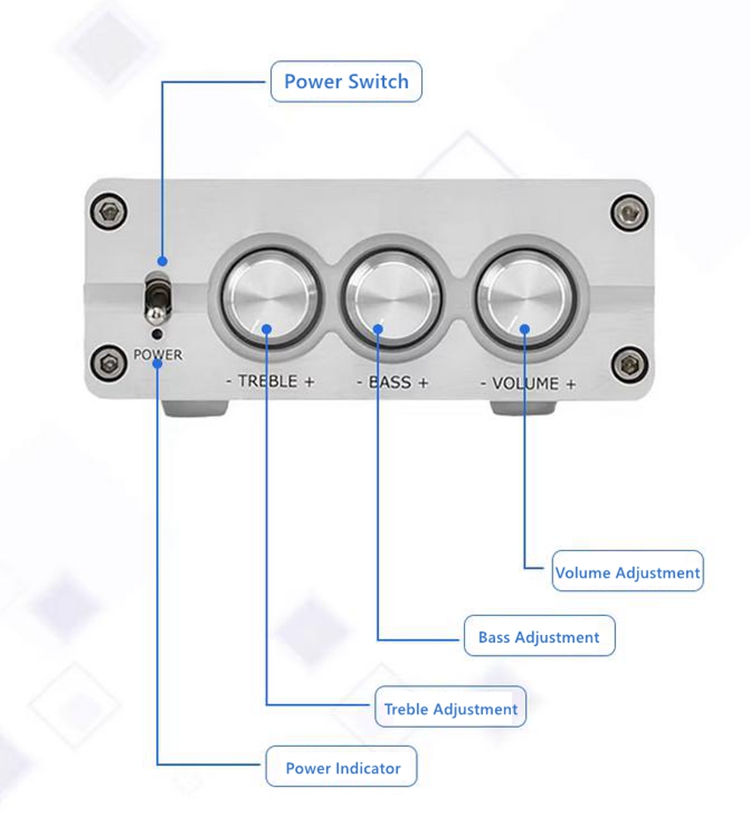 Power Switch

POWER

- TREBLE +

- BASS +

- VOLUME +

Volume Adjustment

Bass Adjustment

Treble Adjustment

Power Indicator