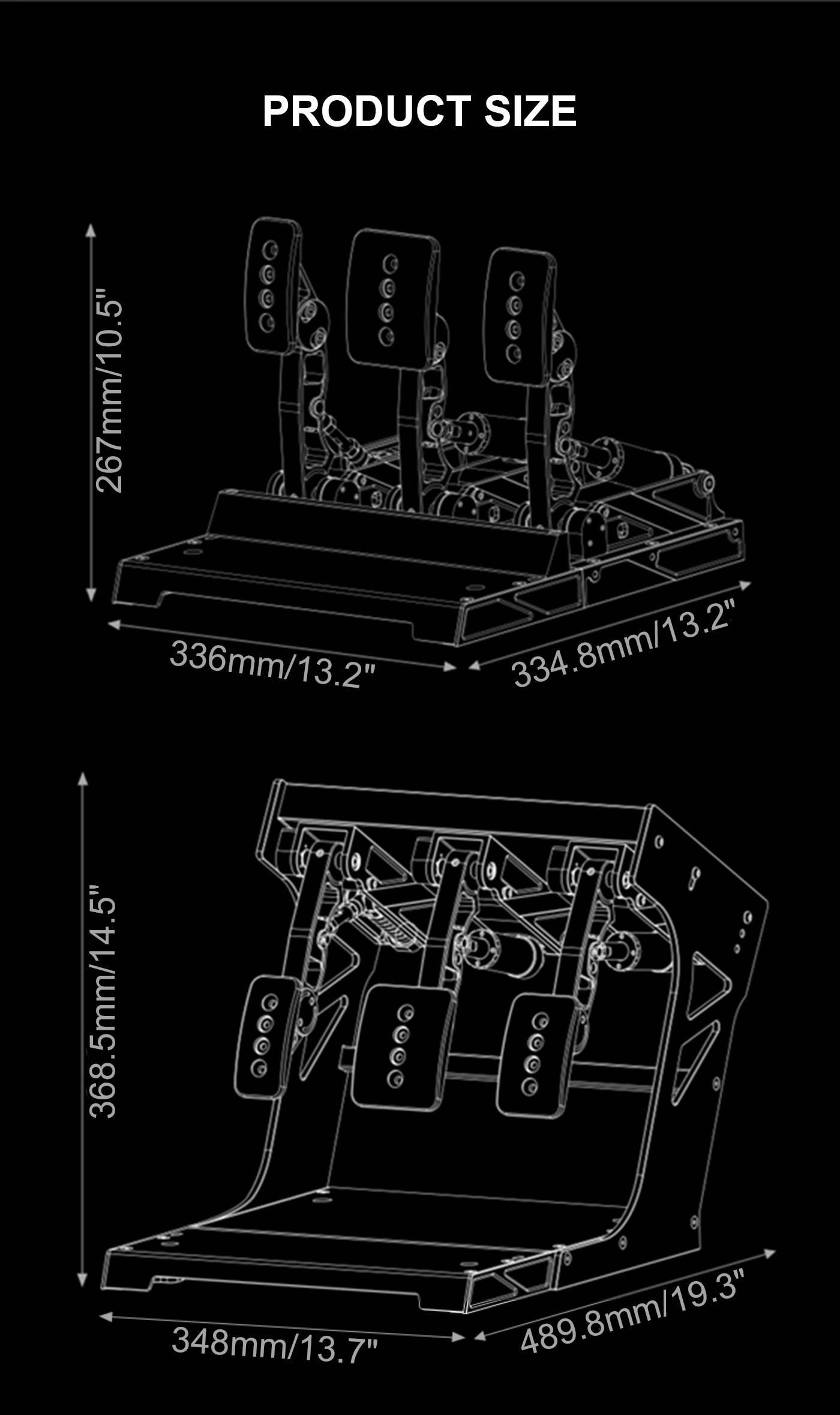 PRODUCT SIZE

267mm/10.5"

336mm/13.2"

334.8mm/13.2"

368.5mm/14.5"

348mm/13.7"

489.8mm/19.3"