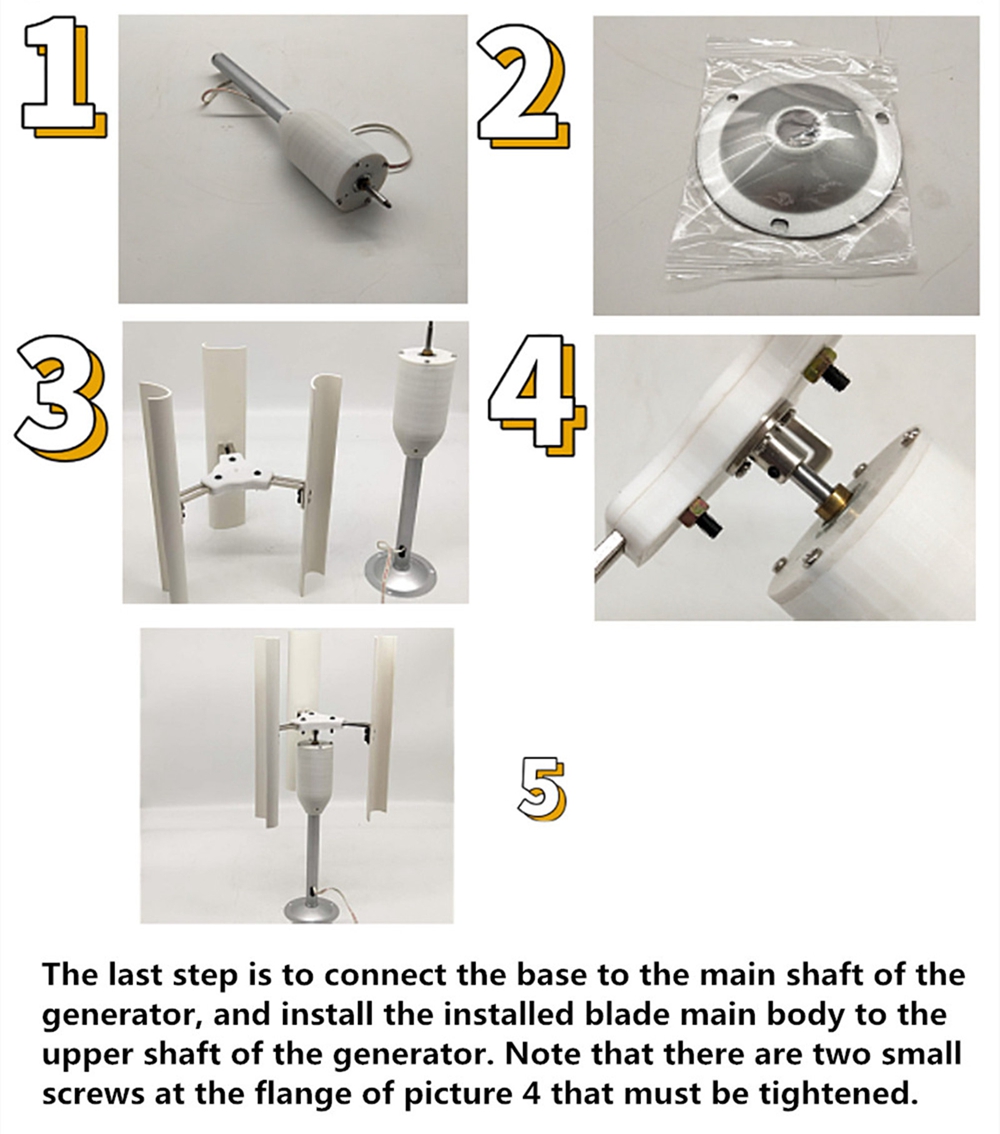 1

2

3

4

5

The last step is to connect the base to the main shaft of the generator, and install the installed blade main body to the upper shaft of the generator. Note that there are two small screws at the flange of picture 4 that must be tightened.