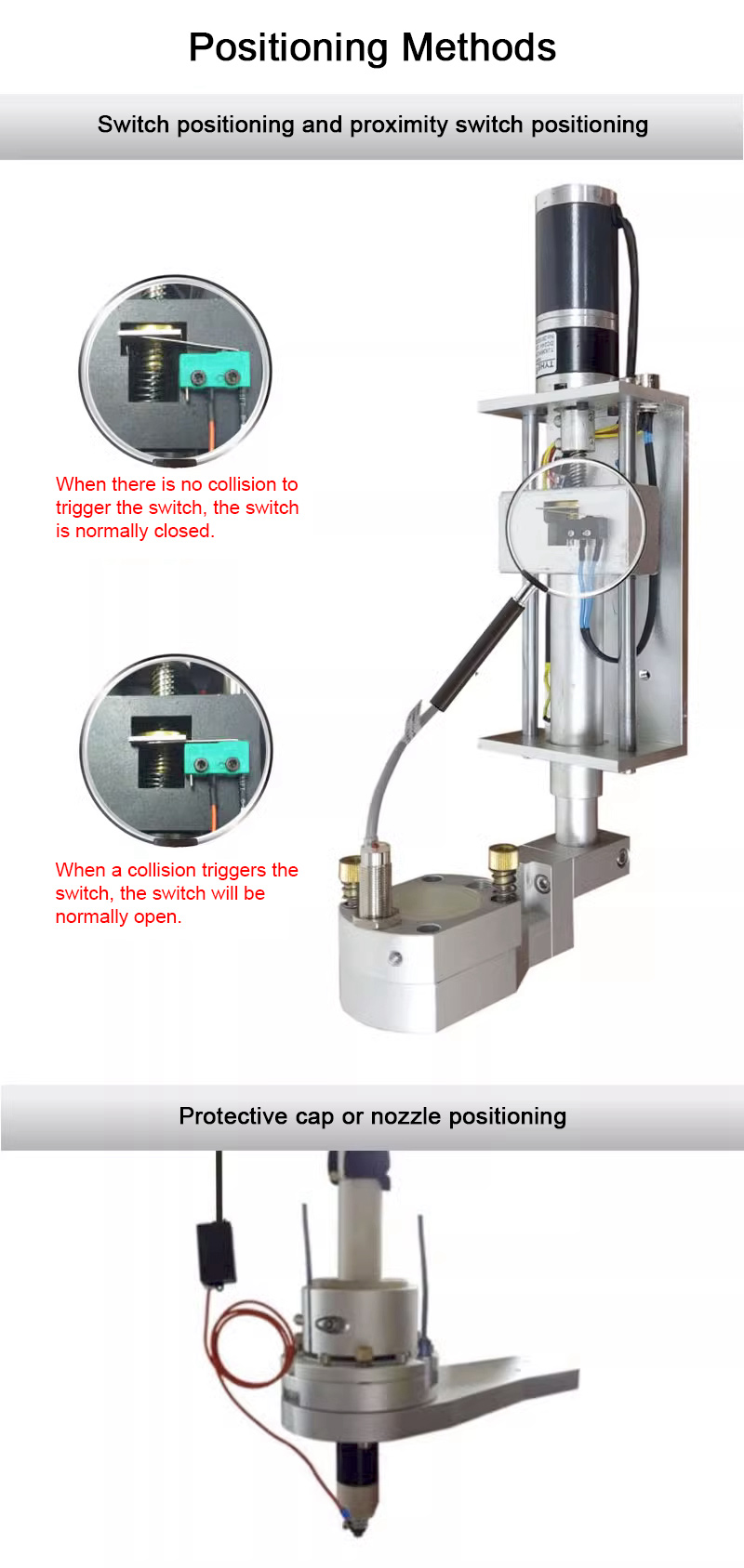 Positioning Methods

Switch positioning and proximity switch positioning

When there is no collision to trigger the switch, the switch is normally closed.

When a collision triggers the switch, the switch will be normally open.

Protective cap or nozzle positioning