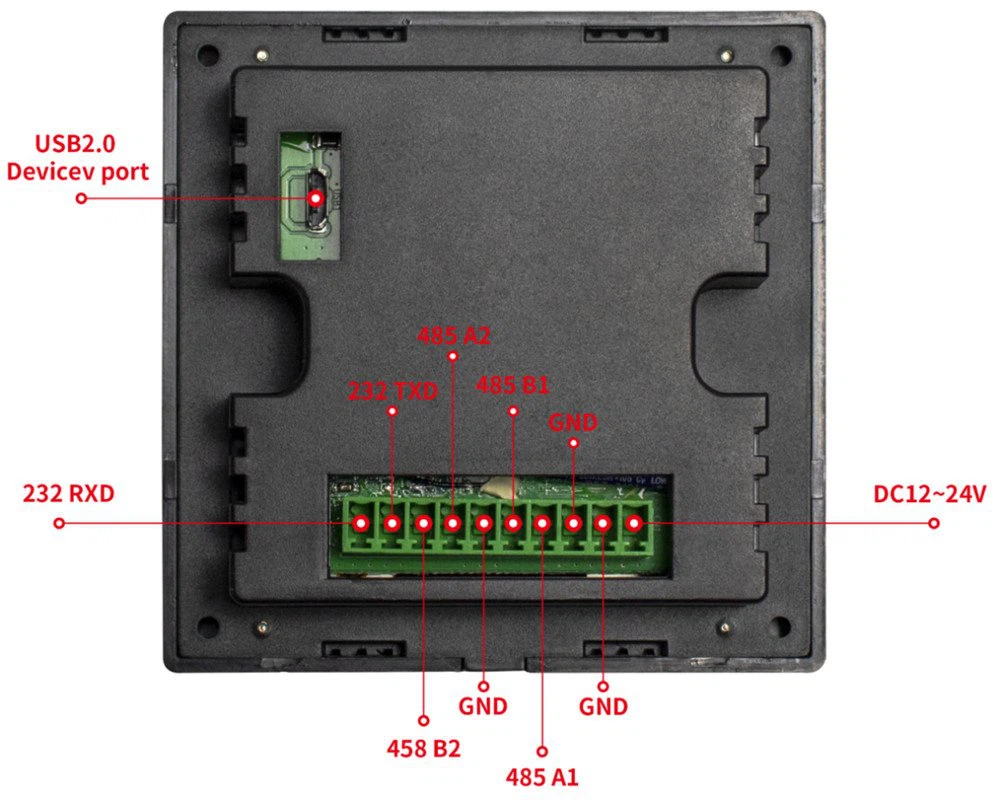 USB2.0
Devicev port

485 A2

232 TXD

485 B1

GND

232 RXD

DC12~24V

GND

GND

458 B2

485 A1