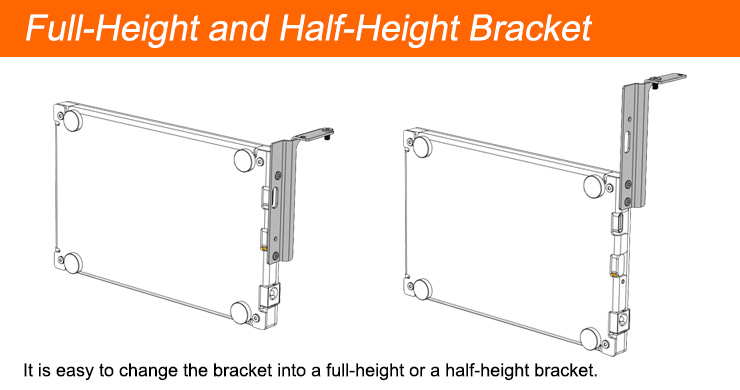 Full-Height and Half-Height Bracket

It is easy to change the bracket into a full-height or a half-height bracket.