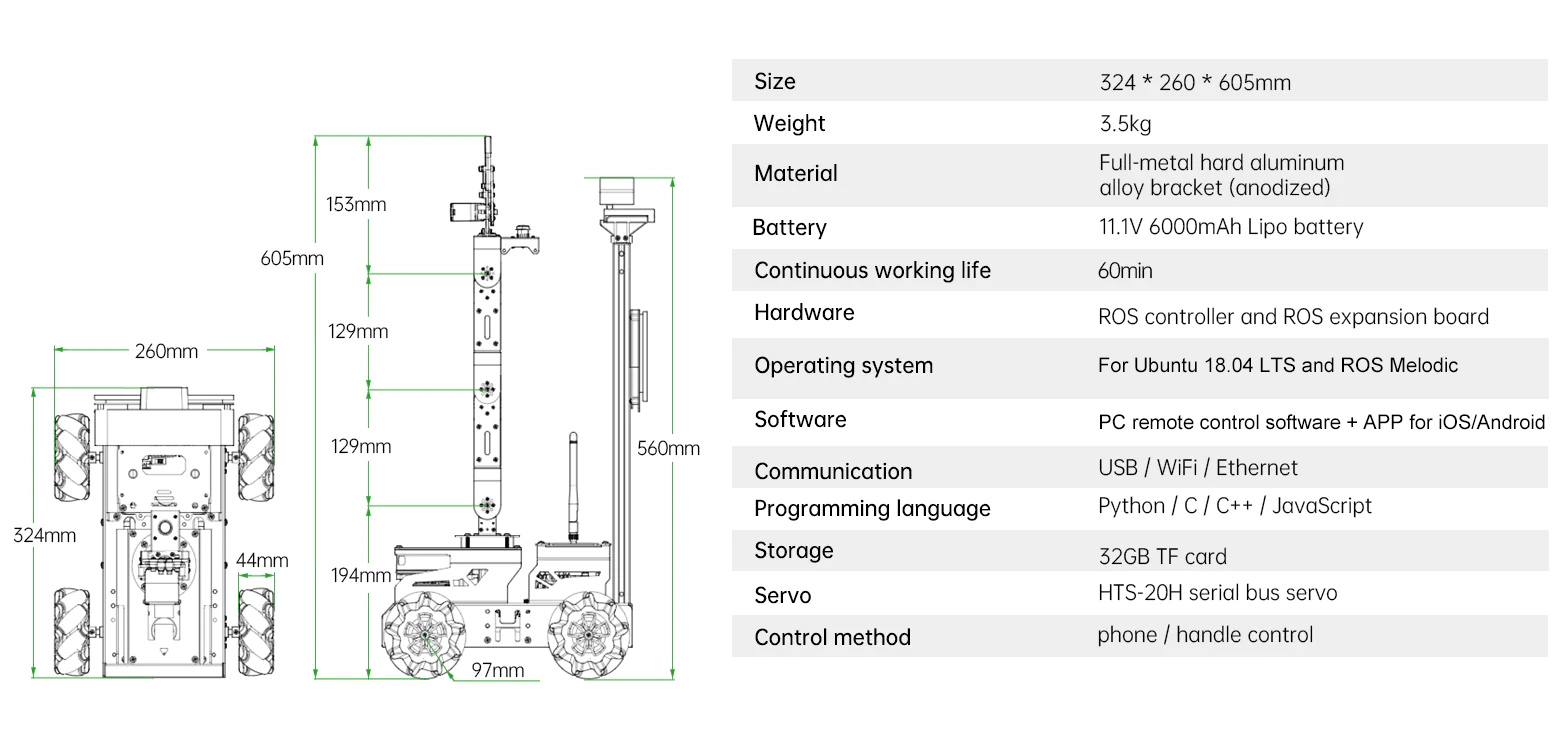 260mm

324mm

44mm

605mm

153mm

129mm

129mm

194mm

97mm

560mm

| Size | 324 * 260 * 605mm |
|---|---|
| Weight | 3.5kg |
| Material | Full-metal hard aluminum alloy bracket (anodized) |
| Battery | 11.1V 6000mAh Lipo battery |
| Continuous working life | 60min |
| Hardware | ROS controller and ROS expansion board |
| Operating system | For Ubuntu 18.04 LTS and ROS Melodic |
| Software | PC remote control software + APP for iOS/Android |
| Communication | USB / WiFi / Ethernet |
| Programming language | Python / C / C++ / JavaScript |
| Storage | 32GB TF card |
| Servo | HTS-20H serial bus servo |
| Control method | phone / handle control |