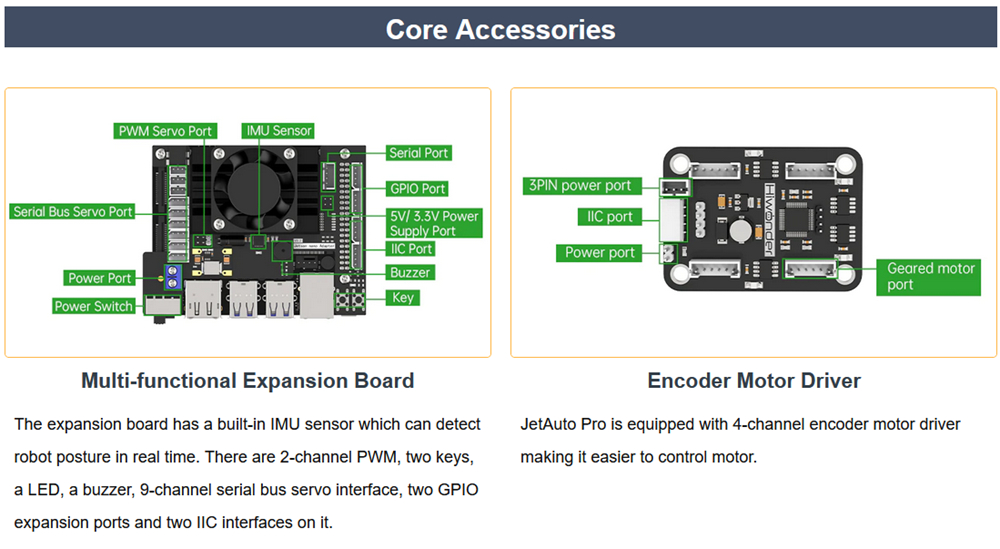 Core Accessories

PWM Servo Port
IMU Sensor
Serial Port
GPIO Port
Serial Bus Servo Port
5V/ 3.3V Power Supply Port
IIC Port
Buzzer
Power Port
Key
Power Switch

Multi-functional Expansion Board

The expansion board has a built-in IMU sensor which can detect robot posture in real time. There are 2-channel PWM, two keys, a LED, a buzzer, 9-channel serial bus servo interface, two GPIO expansion ports and two IIC interfaces on it.

3PIN power port
IIC port
Power port
Hiwonder
Geared motor port

Encoder Motor Driver

JetAuto Pro is equipped with 4-channel encoder motor driver making it easier to control motor.