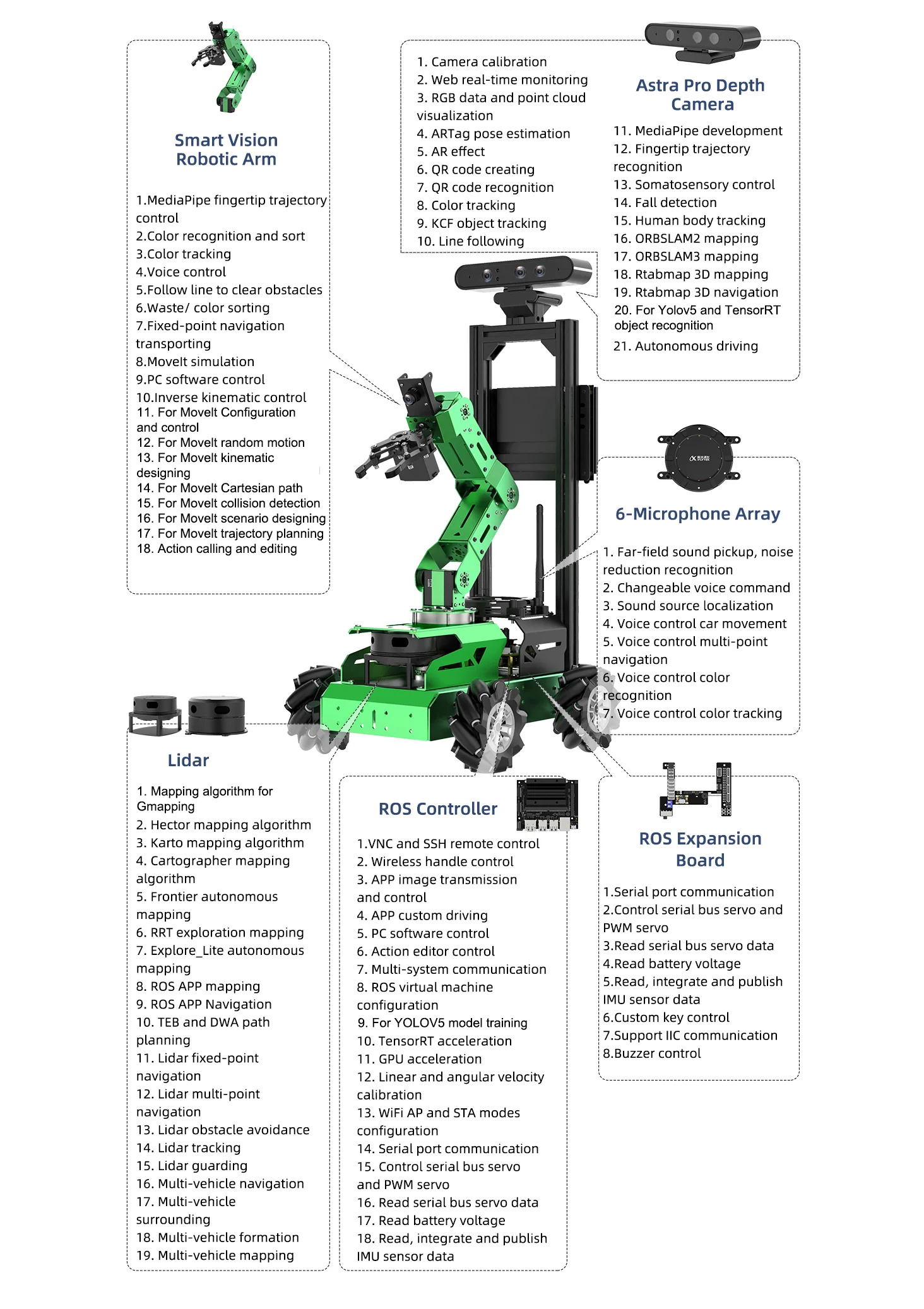 Smart Vision Robotic Arm

1.MediaPipe fingertip trajectory control
2.Color recognition and sort
3.Color tracking
4.Voice control
5.Follow line to clear obstacles
6.Waste/ color sorting
7.Fixed-point navigation transporting
8.MoveIt simulation
9.PC software control
10.Inverse kinematic control
11. For MoveIt Configuration and control
12. For MoveIt random motion
13. For MoveIt kinematic designing
14. For MoveIt Cartesian path
15. For MoveIt collision detection
16. For MoveIt scenario designing
17. For MoveIt trajectory planning
18. Action calling and editing

1. Camera calibration
2. Web real-time monitoring
3. RGB data and point cloud visualization
4. ARTag pose estimation
5. AR effect
6. QR code creating
7. QR code recognition
8. Color tracking
9. KCF object tracking
10. Line following

Astra Pro Depth Camera

11. MediaPipe development
12. Fingertip trajectory recognition
13. Somatosensory control
14. Fall detection
15. Human body tracking
16. ORBSLAM2 mapping
17. ORBSLAM3 mapping
18. Rtabmap 3D mapping
19. Rtabmap 3D navigation
20. For Yolov5 and TensorRT object recognition
21. Autonomous driving

6-Microphone Array

1. Far-field sound pickup, noise reduction recognition
2. Changeable voice command
3. Sound source localization
4. Voice control car movement
5. Voice control multi-point navigation
6. Voice control color recognition
7. Voice control color tracking

Lidar

1. Mapping algorithm for Gmapping
2. Hector mapping algorithm
3. Karto mapping algorithm
4. Cartographer mapping algorithm
5. Frontier autonomous mapping
6. RRT exploration mapping
7. Explore_Lite autonomous mapping
8. ROS APP mapping
9. ROS APP Navigation
10. TEB and DWA path planning
11. Lidar fixed-point navigation
12. Lidar multi-point navigation
13. Lidar obstacle avoidance
14. Lidar tracking
15. Lidar guarding
16. Multi-vehicle navigation
17. Multi-vehicle surrounding
18. Multi-vehicle formation
19. Multi-vehicle mapping

ROS Controller

1.VNC and SSH remote control
2. Wireless handle control
3. APP image transmission and control
4. APP custom driving
5. PC software control
6. Action editor control
7. Multi-system communication
8. ROS virtual machine configuration
9. For YOLOV5 model training
10. TensorRT acceleration
11. GPU acceleration
12. Linear and angular velocity calibration
13. WiFi AP and STA modes configuration
14. Serial port communication
15. Control serial bus servo and PWM servo
16. Read serial bus servo data
17. Read battery voltage
18. Read, integrate and publish IMU sensor data

ROS Expansion Board

1.Serial port communication
2.Control serial bus servo and PWM servo
3.Read serial bus servo data
4.Read battery voltage
5.Read, integrate and publish IMU sensor data
6.Custom key control
7.Support IIC communication
8.Buzzer control