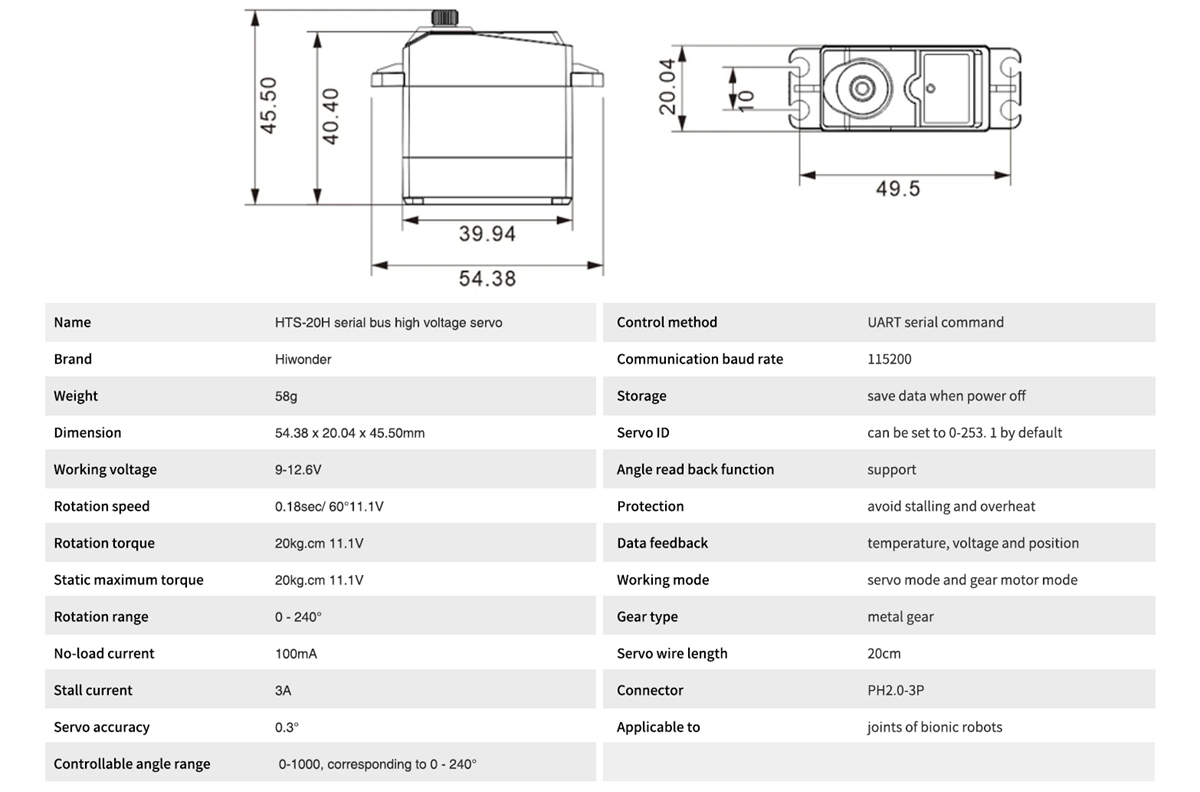 45.50

40.40

39.94

54.38

20.04

10

49.5

| Name | HTS-20H serial bus high voltage servo |
|---|---|
| Brand | Hiwonder |
| Weight | 58g |
| Dimension | 54.38 x 20.04 x 45.50mm |
| Working voltage | 9-12.6V |
| Rotation speed | 0.18sec/ 60°11.1V |
| Rotation torque | 20kg.cm 11.1V |
| Static maximum torque | 20kg.cm 11.1V |
| Rotation range | 0 - 240° |
| No-load current | 100mA |
| Stall current | 3A |
| Servo accuracy | 0.3° |
| Controllable angle range | 0-1000, corresponding to 0 - 240° |

| Control method | UART serial command |
|---|---|
| Communication baud rate | 115200 |
| Storage | save data when power off |
| Servo ID | can be set to 0-253. 1 by default |
| Angle read back function | support |
| Protection | avoid stalling and overheat |
| Data feedback | temperature, voltage and position |
| Working mode | servo mode and gear motor mode |
| Gear type | metal gear |
| Servo wire length | 20cm |
| Connector | PH2.0-3P |
| Applicable to | joints of bionic robots |