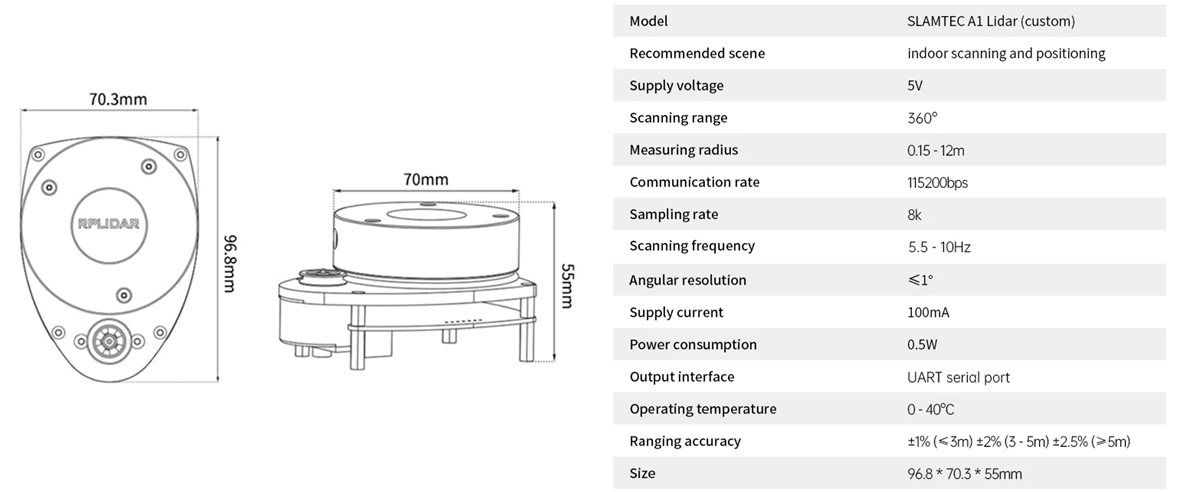 70.3mm

RPLIDAR

96.8mm

70mm

55mm

| Model | SLAMTEC A1 Lidar (custom) |
|---|---|
| Recommended scene | indoor scanning and positioning |
| Supply voltage | 5V |
| Scanning range | 360° |
| Measuring radius | 0.15 - 12m |
| Communication rate | 115200bps |
| Sampling rate | 8k |
| Scanning frequency | 5.5 - 10Hz |
| Angular resolution | ≤1° |
| Supply current | 100mA |
| Power consumption | 0.5W |
| Output interface | UART serial port |
| Operating temperature | 0 - 40°C |
| Ranging accuracy | ±1% (≤3m) ±2% (3 - 5m) ±2.5% (≥5m) |
| Size | 96.8 * 70.3 * 55mm |