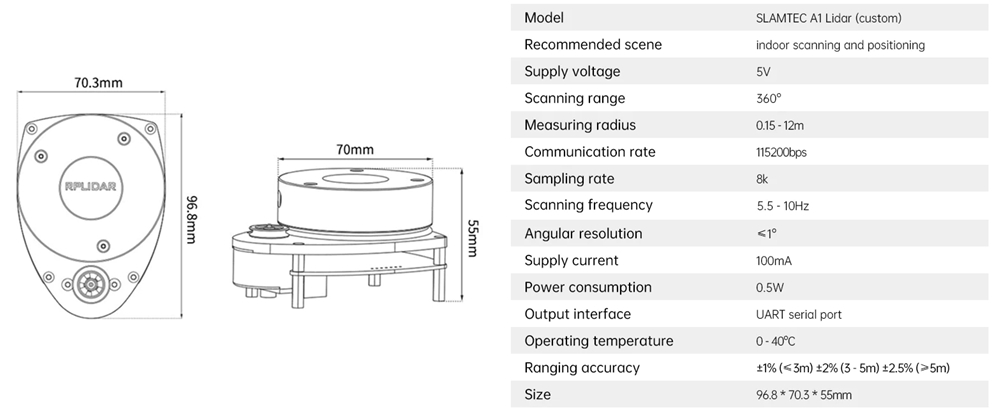 70.3mm

RPLIDAR

96.8mm

70mm

55mm

| Model | SLAMTEC A1 Lidar (custom) |
|---|---|
| Recommended scene | indoor scanning and positioning |
| Supply voltage | 5V |
| Scanning range | 360° |
| Measuring radius | 0.15 - 12m |
| Communication rate | 115200bps |
| Sampling rate | 8k |
| Scanning frequency | 5.5 - 10Hz |
| Angular resolution | ≤1° |
| Supply current | 100mA |
| Power consumption | 0.5W |
| Output interface | UART serial port |
| Operating temperature | 0 - 40°C |
| Ranging accuracy | ±1% (≤3m) ±2% (3 - 5m) ±2.5% (≥5m) |
| Size | 96.8 * 70.3 * 55mm |