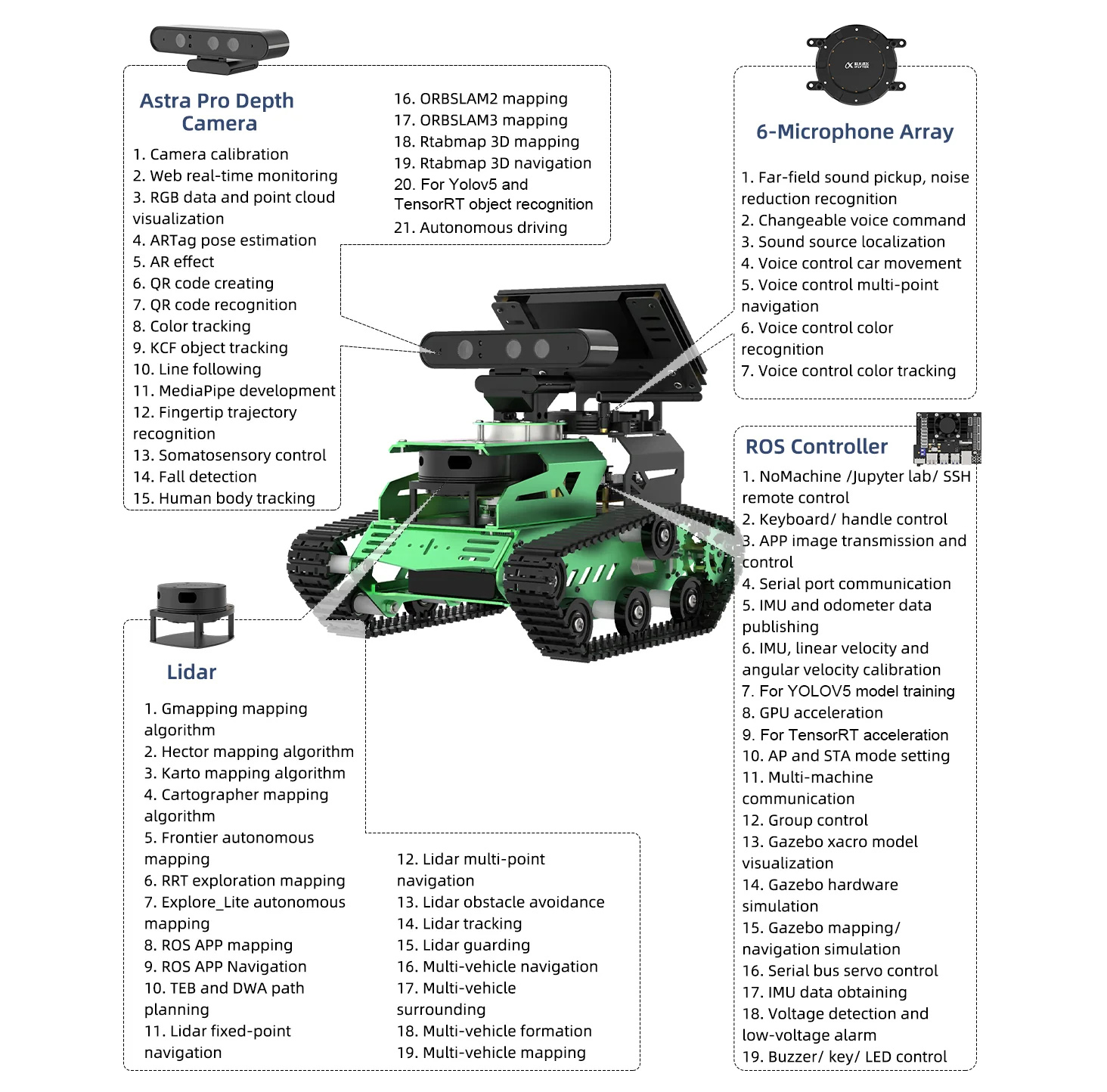 Astra Pro Depth Camera

1. Camera calibration
2. Web real-time monitoring
3. RGB data and point cloud visualization
4. ARTag pose estimation
5. AR effect
6. QR code creating
7. QR code recognition
8. Color tracking
9. KCF object tracking
10. Line following
11. MediaPipe development
12. Fingertip trajectory recognition
13. Somatosensory control
14. Fall detection
15. Human body tracking

16. ORBSLAM2 mapping
17. ORBSLAM3 mapping
18. Rtabmap 3D mapping
19. Rtabmap 3D navigation
20. For Yolov5 and TensorRT object recognition
21. Autonomous driving

6-Microphone Array

1. Far-field sound pickup, noise reduction recognition
2. Changeable voice command
3. Sound source localization
4. Voice control car movement
5. Voice control multi-point navigation
6. Voice control color recognition
7. Voice control color tracking

ROS Controller

1. NoMachine /Jupyter lab/ SSH remote control
2. Keyboard/ handle control
3. APP image transmission and control
4. Serial port communication
5. IMU and odometer data publishing
6. IMU, linear velocity and angular velocity calibration
7. For YOLOV5 model training
8. GPU acceleration
9. For TensorRT acceleration
10. AP and STA mode setting
11. Multi-machine communication
12. Group control
13. Gazebo xacro model visualization
14. Gazebo hardware simulation
15. Gazebo mapping/ navigation simulation
16. Serial bus servo control
17. IMU data obtaining
18. Voltage detection and low-voltage alarm
19. Buzzer/ key/ LED control

Lidar

1. Gmapping mapping algorithm
2. Hector mapping algorithm
3. Karto mapping algorithm
4. Cartographer mapping algorithm
5. Frontier autonomous mapping
6. RRT exploration mapping
7. Explore_Lite autonomous mapping
8. ROS APP mapping
9. ROS APP Navigation
10. TEB and DWA path planning
11. Lidar fixed-point navigation

12. Lidar multi-point navigation
13. Lidar obstacle avoidance
14. Lidar tracking
15. Lidar guarding
16. Multi-vehicle navigation
17. Multi-vehicle surrounding
18. Multi-vehicle formation
19. Multi-vehicle mapping