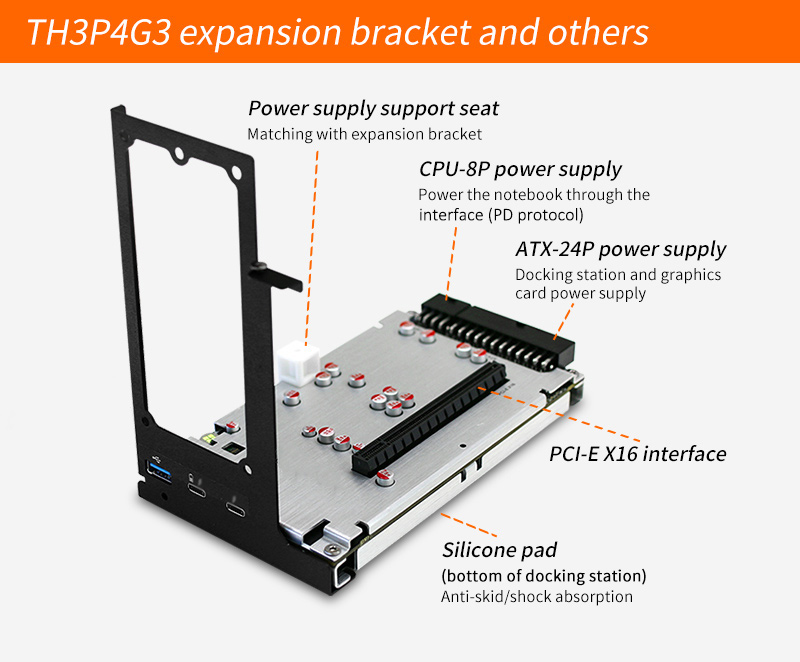 TH3P4G3 expansion bracket and others

Power supply support seat
Matching with expansion bracket

CPU-8P power supply
Power the notebook through the interface (PD protocol)

ATX-24P power supply
Docking station and graphics card power supply

PCI-E X16 interface

Silicone pad
(bottom of docking station)
Anti-skid/shock absorption