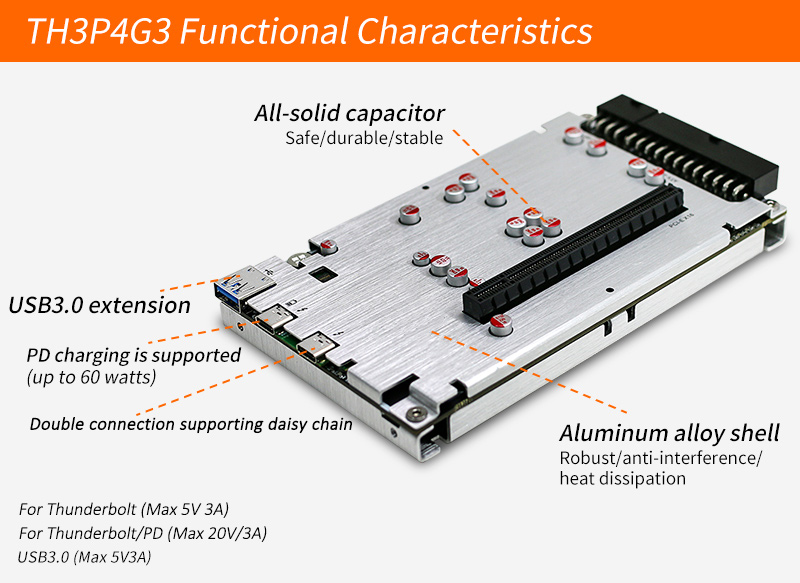 TH3P4G3 Functional Characteristics

All-solid capacitor
Safe/durable/stable

USB3.0 extension

PD charging is supported
(up to 60 watts)

Double connection supporting daisy chain

Aluminum alloy shell
Robust/anti-interference/
heat dissipation

For Thunderbolt (Max 5V 3A)
For Thunderbolt/PD (Max 20V/3A)
USB3.0 (Max 5V3A)