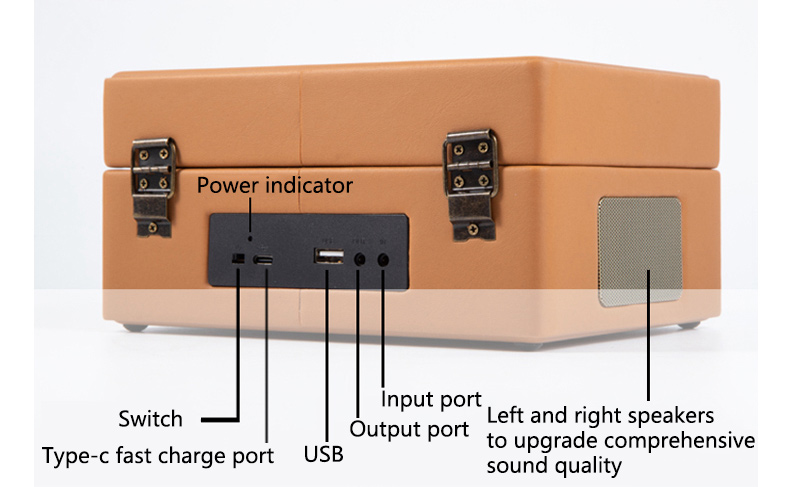 Power indicator

Switch

Type-c fast charge port

USB

Input port

Output port

Left and right speakers to upgrade comprehensive sound quality